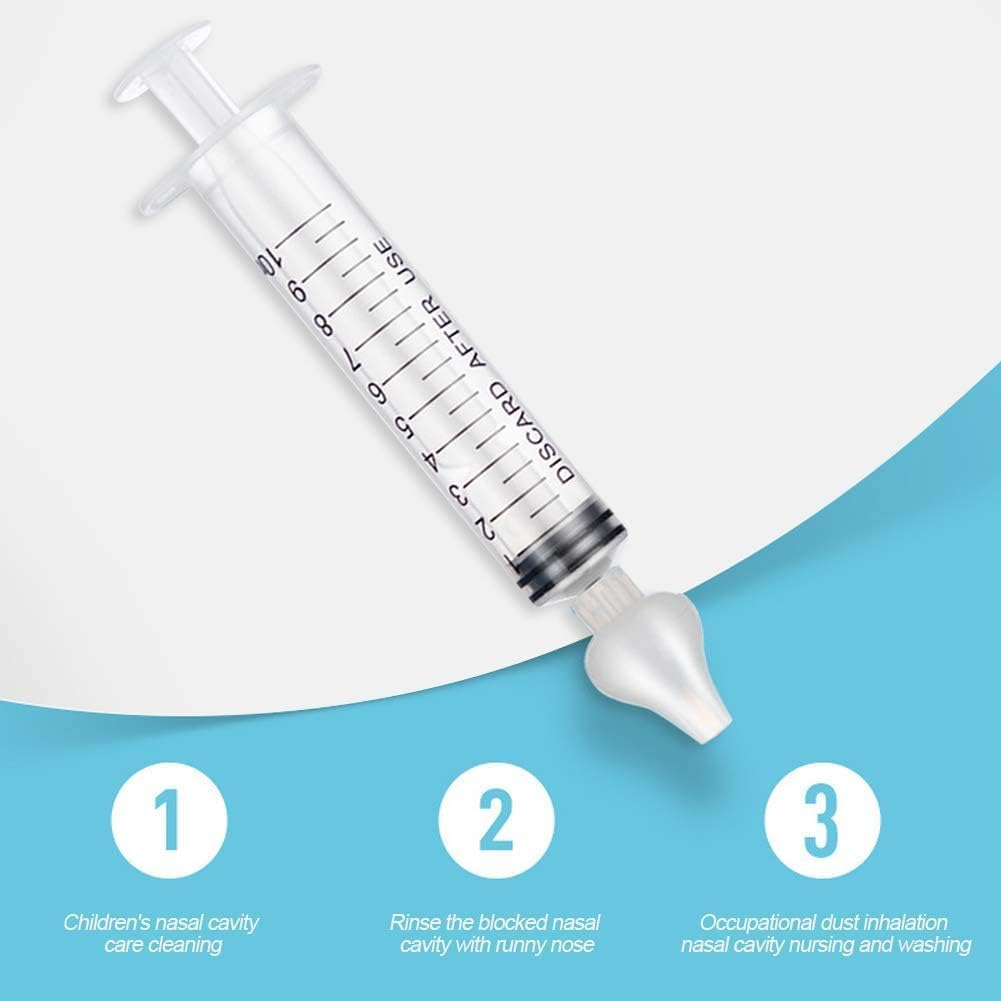 10
9
8
7
6
5
4
3
2

DISCARD AFTER USE

1
Children's nasal cavity care cleaning

2
Rinse the blocked nasal cavity with runny nose

3
Occupational dust inhalation nasal cavity nursing and washing