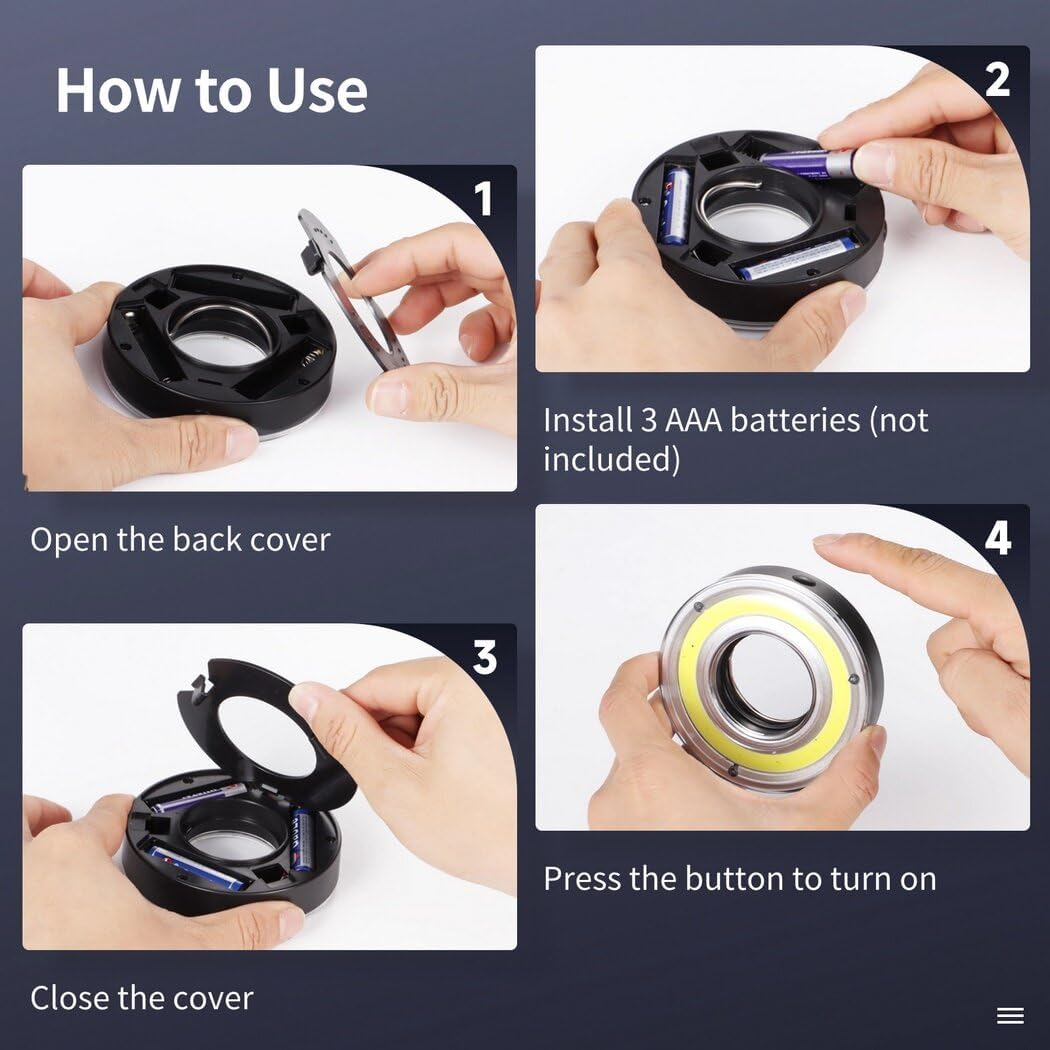 How to Use

1

Open the back cover

2

Install 3 AAA batteries (not included)

3

Close the cover

4

Press the button to turn on