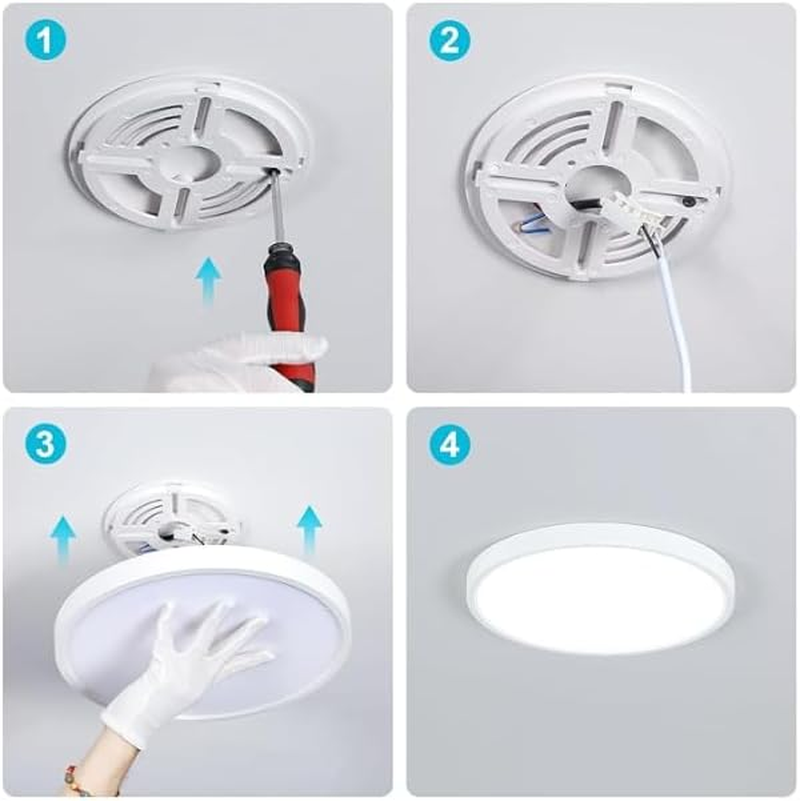 1
2
3
4