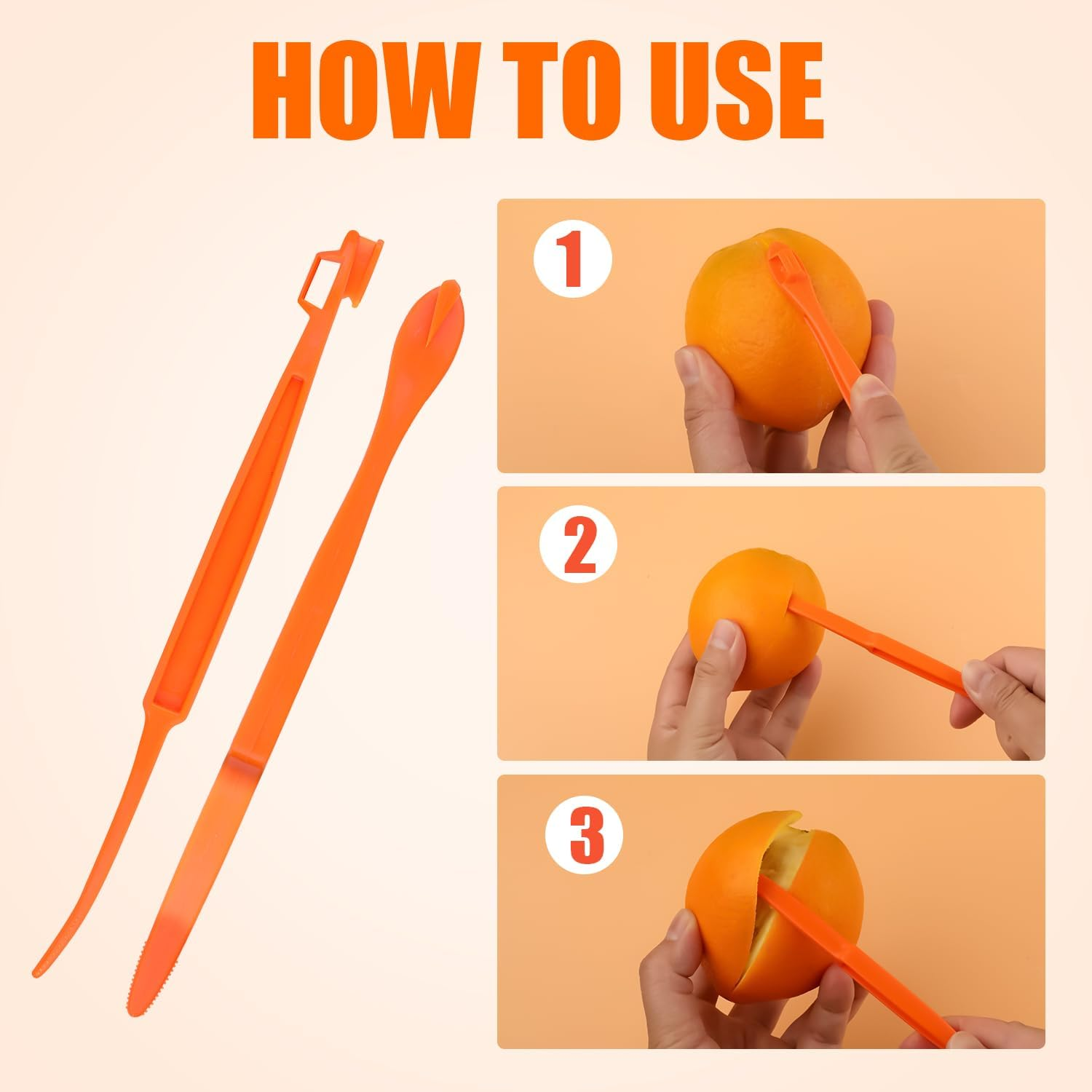 HOW TO USE

1

2

3