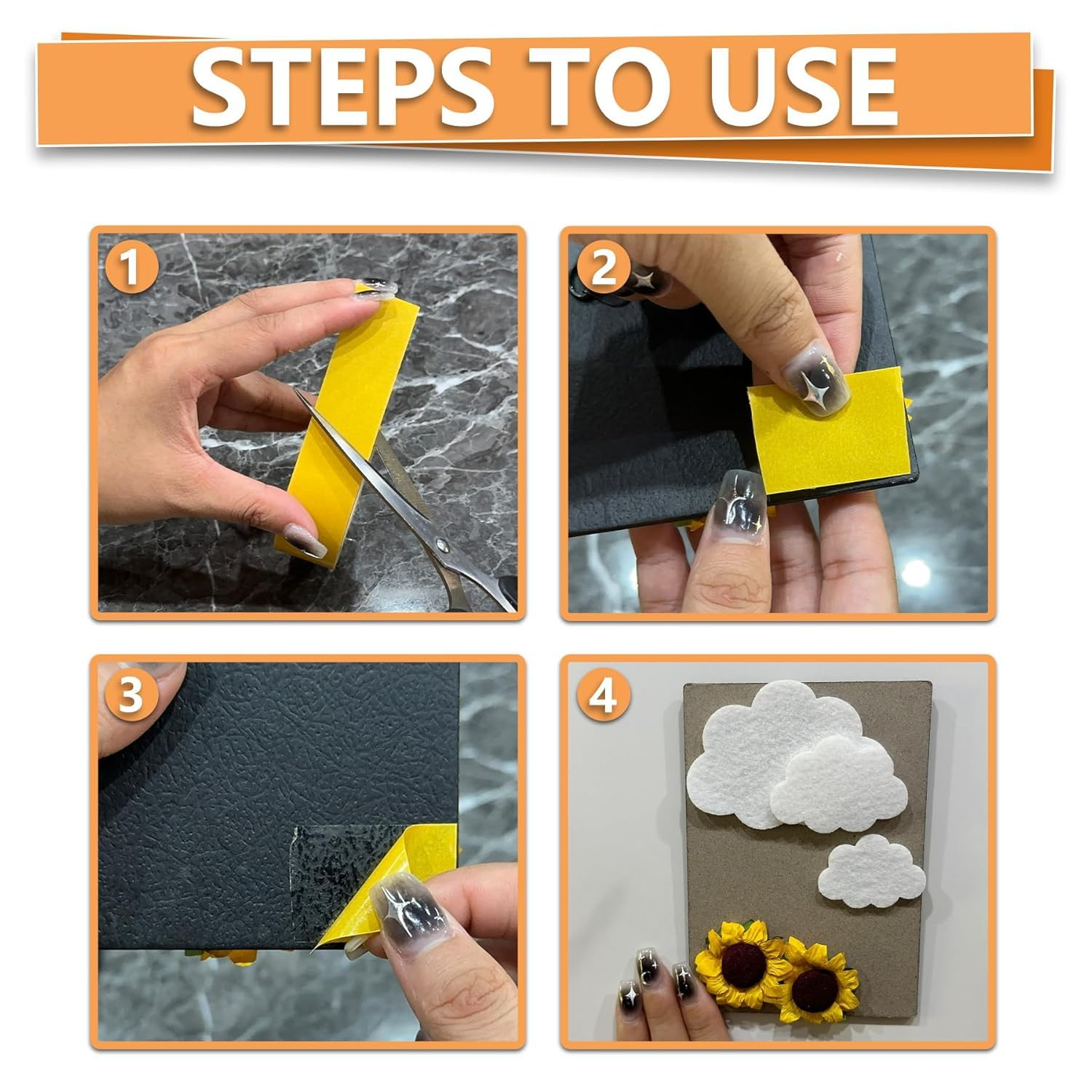 STEPS TO USE

1

2

3

4