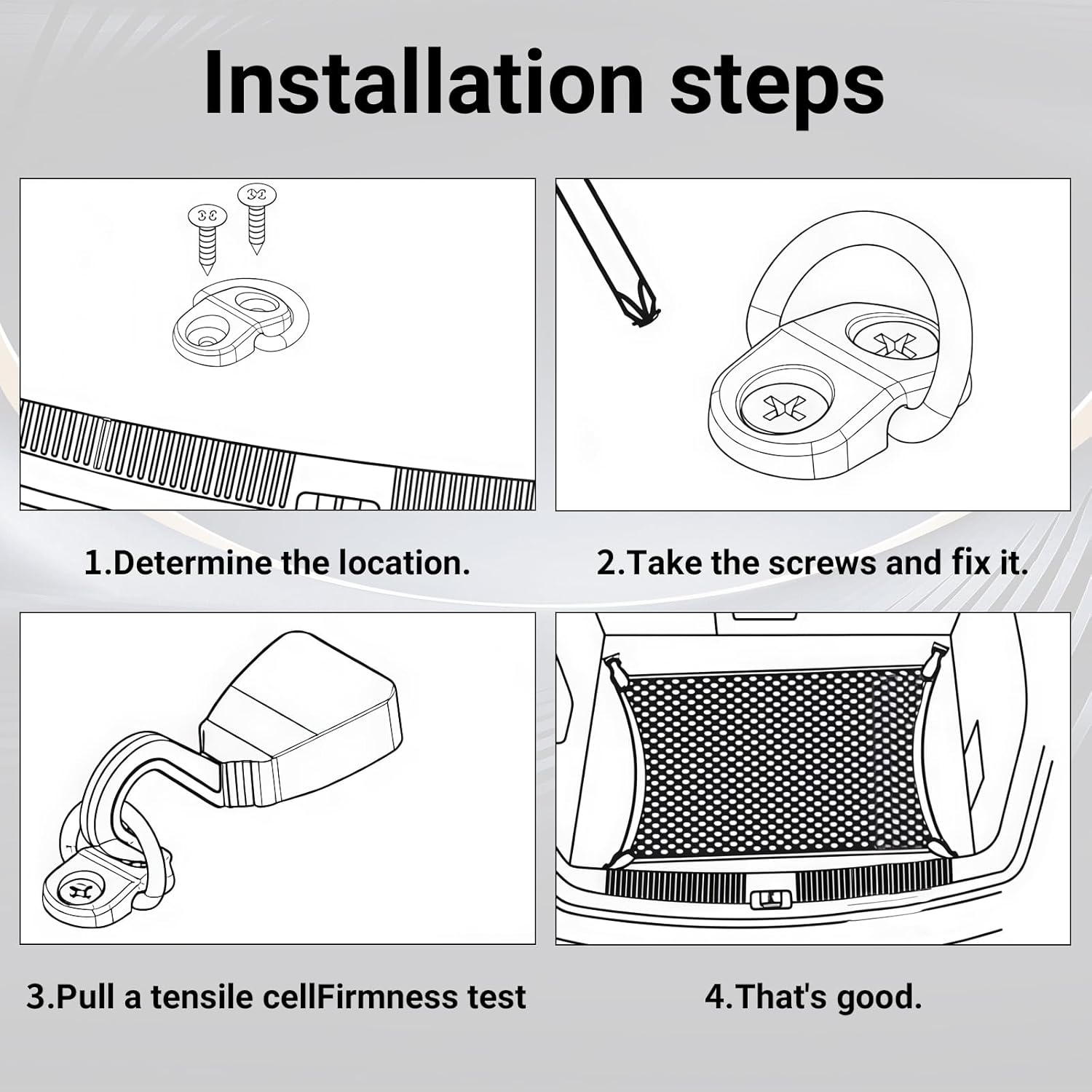 Installation steps

1.Determine the location.

2.Take the screws and fix it.

3.Pull a tensile cellFirmness test

4.That's good.