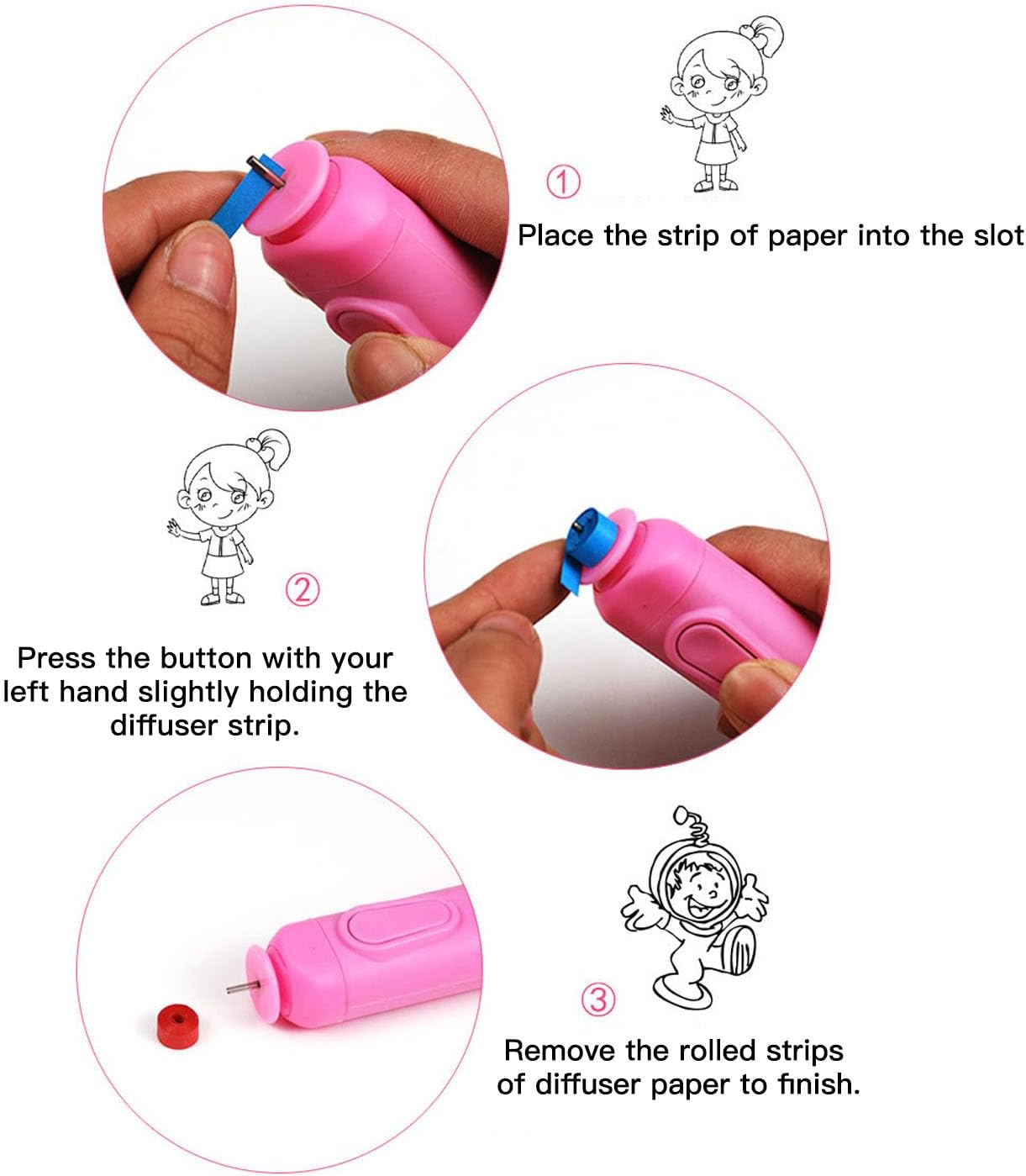 ①

Place the strip of paper into the slot

②

Press the button with your left hand slightly holding the diffuser strip.

③

Remove the rolled strips of diffuser paper to finish.