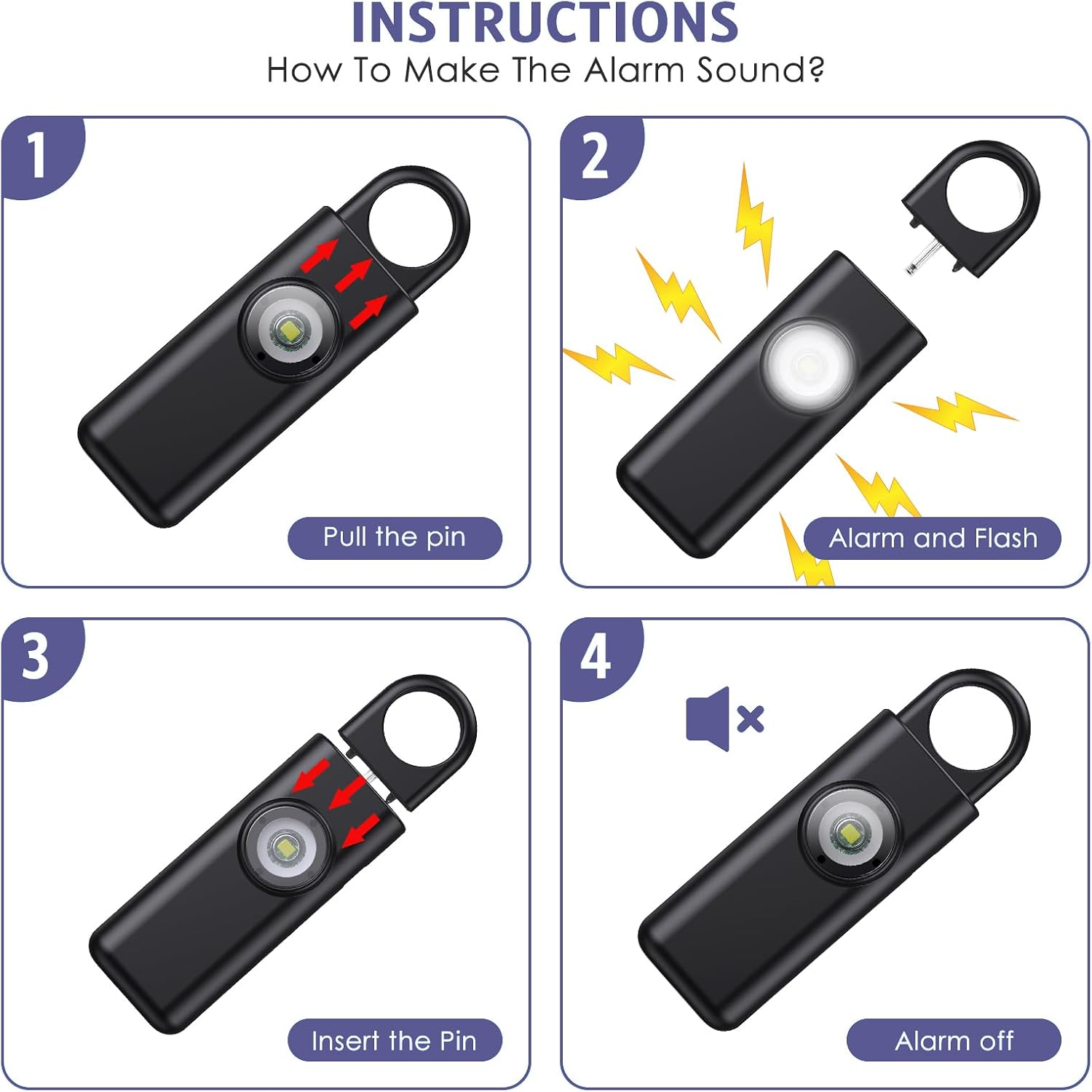 INSTRUCTIONS
How To Make The Alarm Sound?

1

Pull the pin

2

Alarm and Flash

3

Insert the Pin

4

Alarm off