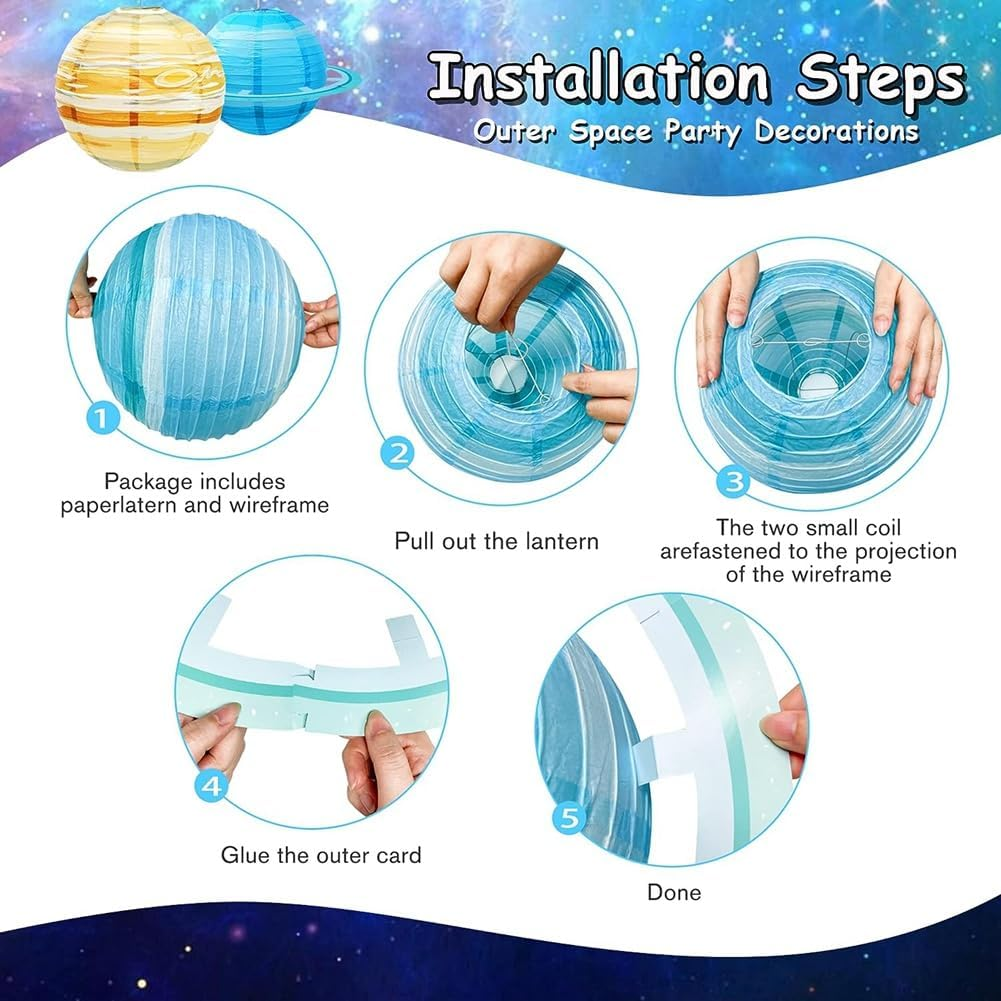 Installation Steps
Outer Space Party Decorations

1
Package includes paperlatern and wireframe

2
Pull out the lantern

3
The two small coil arefastened to the projection of the wireframe

4
Glue the outer card

5
Done