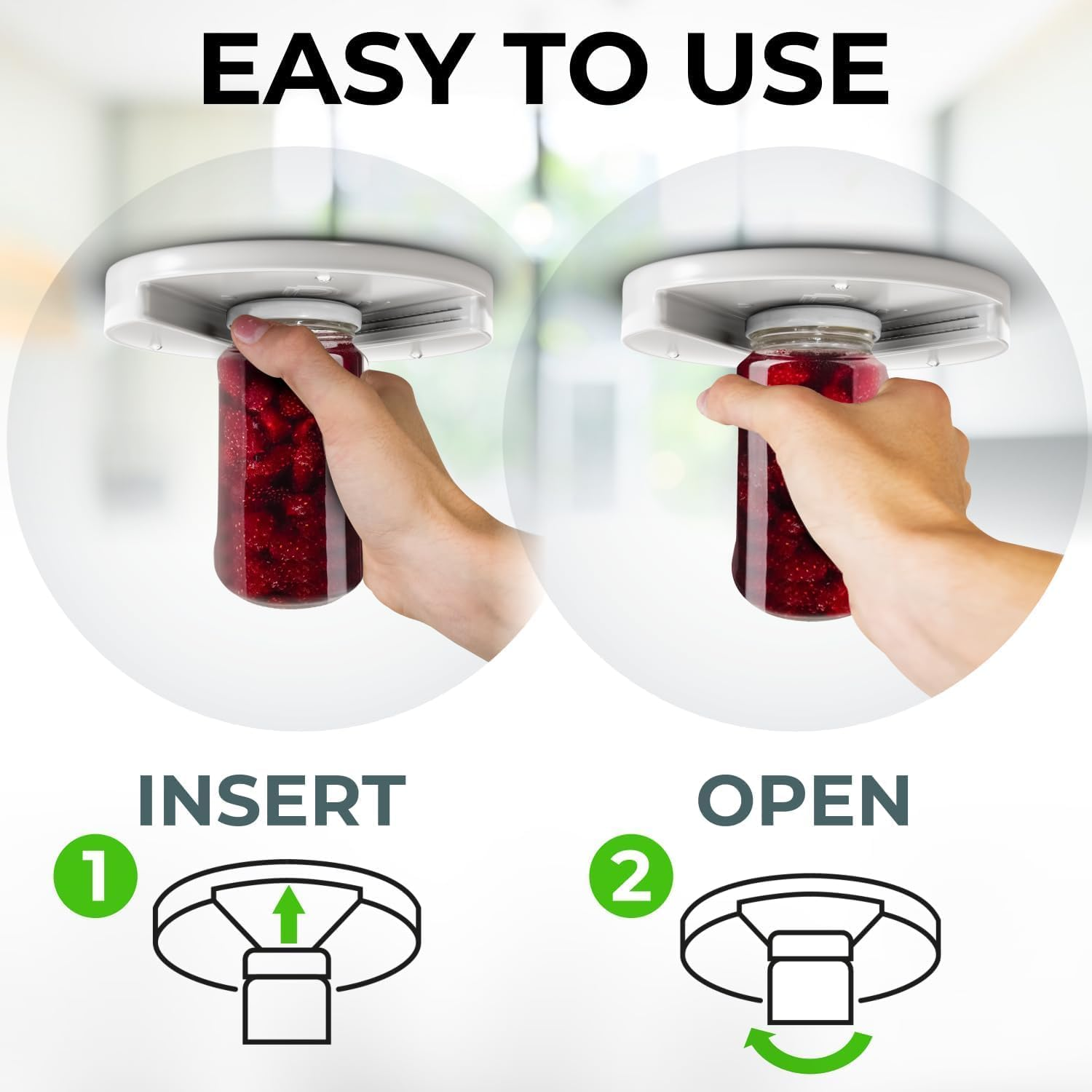 EASY TO USE

INSERT

1

OPEN

2