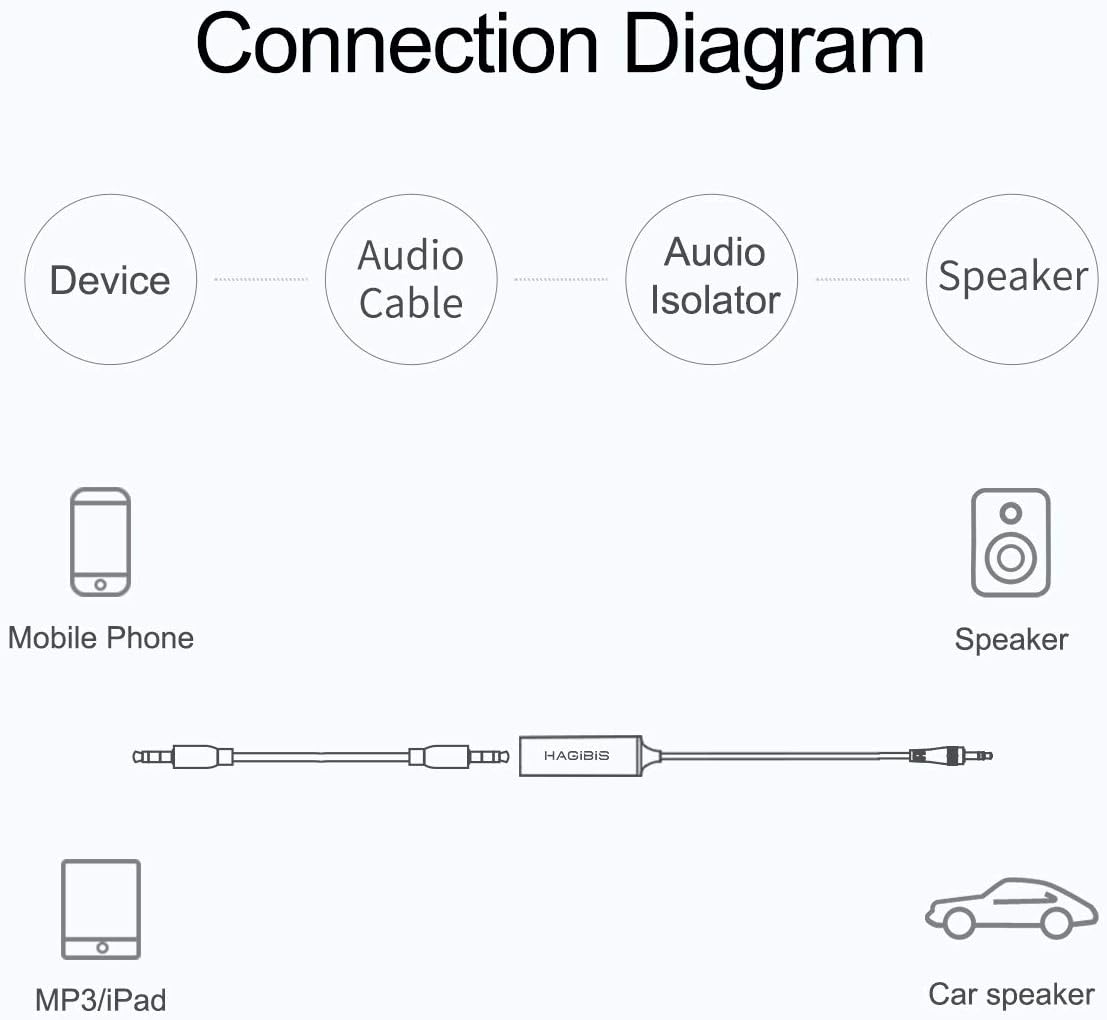 Connection Diagram

Device

Audio Cable

Audio Isolator

Speaker

Mobile Phone

Speaker

HAGiBiS

MP3/iPad

Car speaker