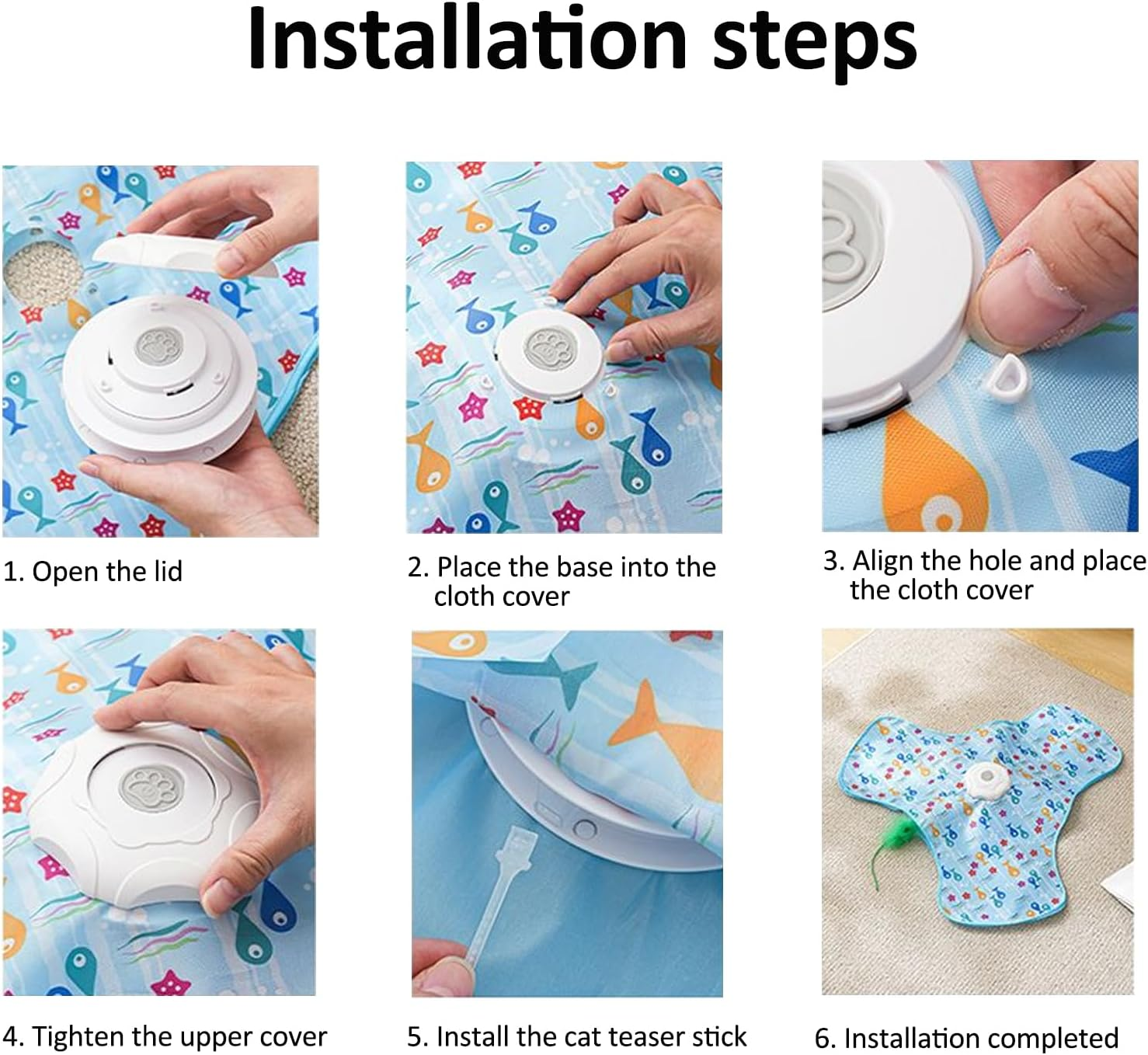 Installation steps

1. Open the lid

2. Place the base into the cloth cover

3. Align the hole and place the cloth cover

4. Tighten the upper cover

5. Install the cat teaser stick

6. Installation completed