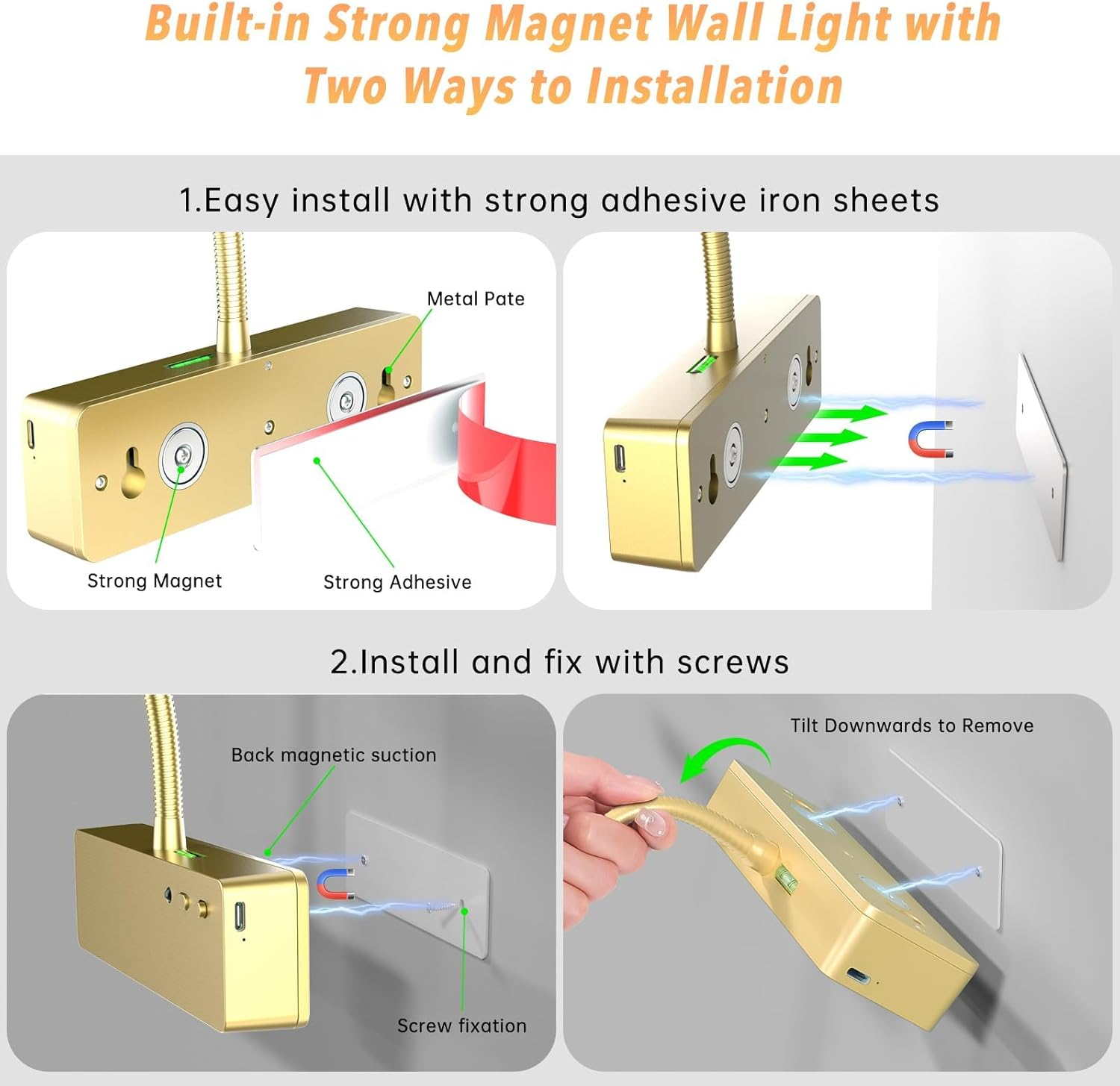 Built-in Strong Magnet Wall Light with Two Ways to Installation

1.Easy install with strong adhesive iron sheets

Metal Pate

Strong Magnet

Strong Adhesive

2.Install and fix with screws

Back magnetic suction

Screw fixation

Tilt Downwards to Remove