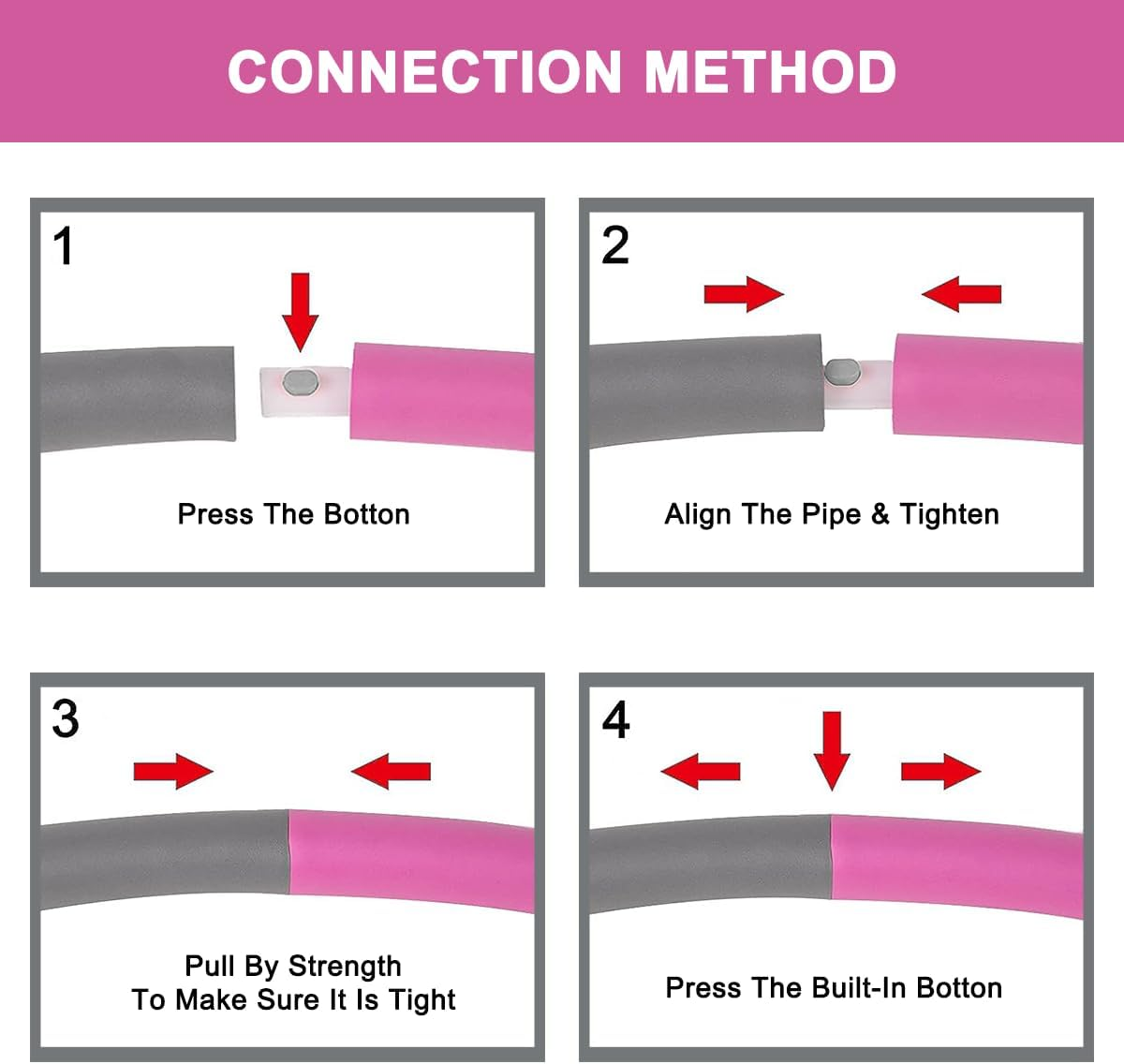 CONNECTION METHOD

1

Press The Botton

2

Align The Pipe & Tighten

3

Pull By Strength
To Make Sure It Is Tight

4

Press The Built-In Botton