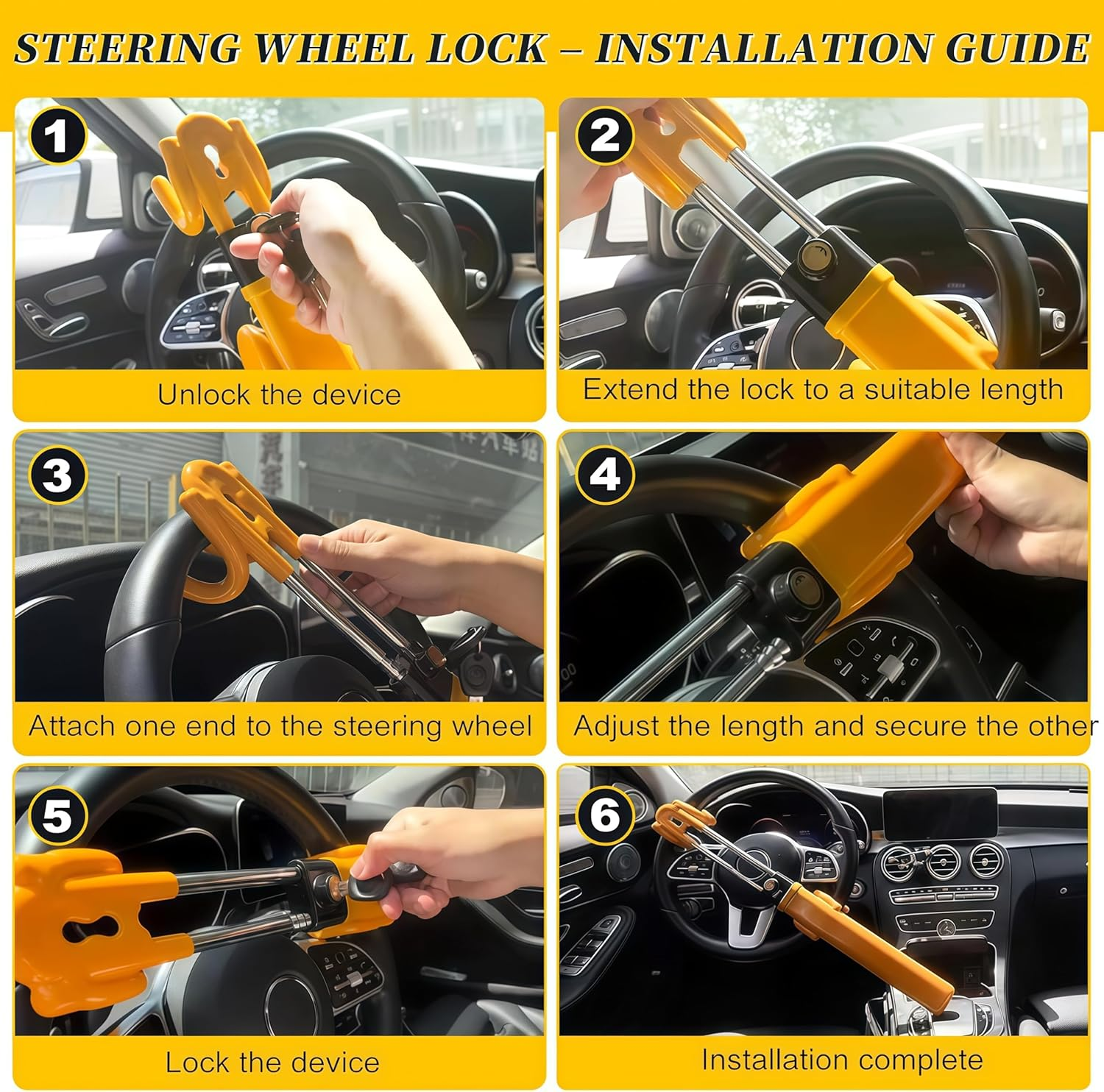 STEERING WHEEL LOCK – INSTALLATION GUIDE

1
Unlock the device

2
Extend the lock to a suitable length

3
Attach one end to the steering wheel

4
Adjust the length and secure the other

5
Lock the device

6
Installation complete