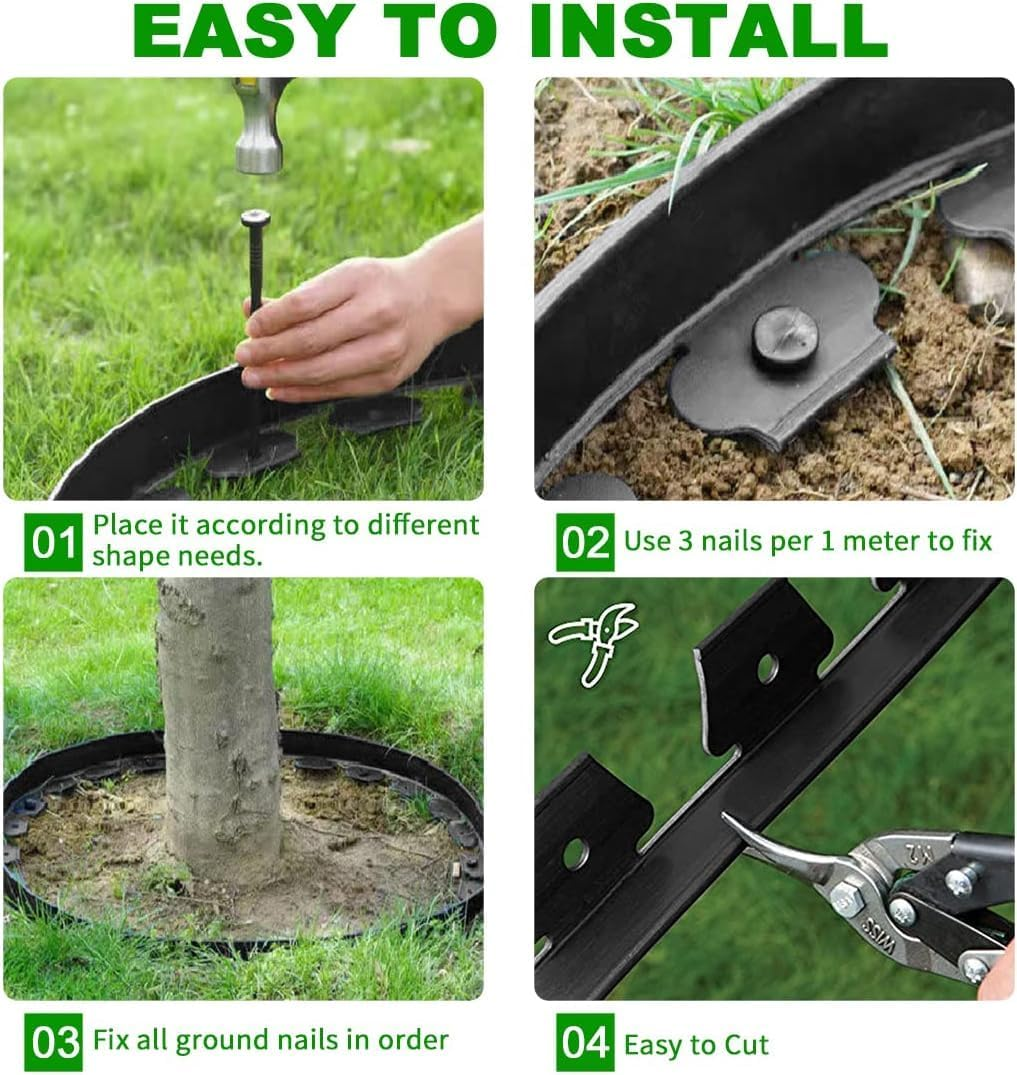 EASY TO INSTALL

01 Place it according to different shape needs.

02 Use 3 nails per 1 meter to fix

03 Fix all ground nails in order

04 Easy to Cut

WISS