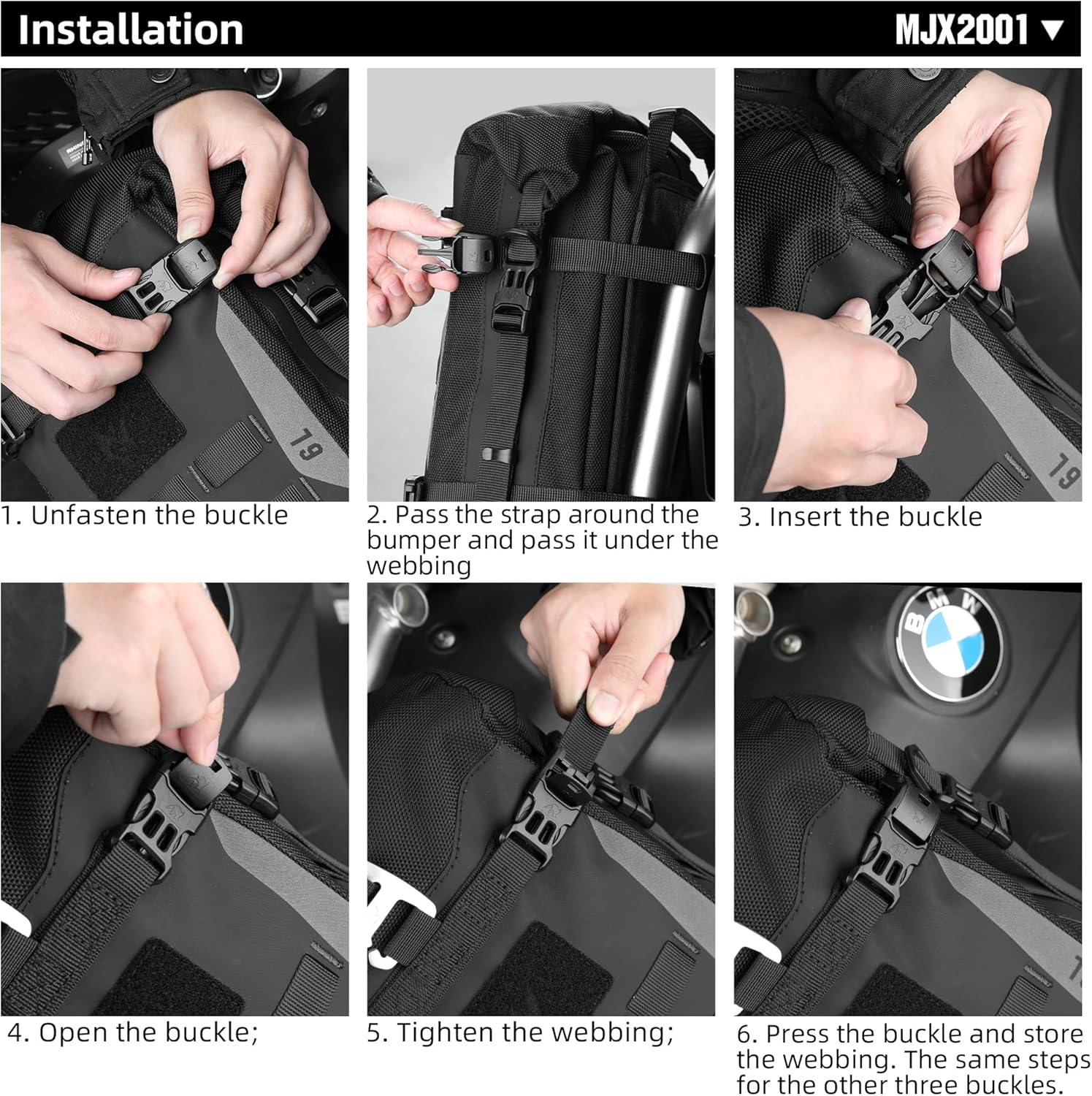 Installation

MJX2001 ▼

19

1. Unfasten the buckle

2. Pass the strap around the bumper and pass it under the webbing

19

3. Insert the buckle

4. Open the buckle;

5. Tighten the webbing;

BMW

6. Press the buckle and store the webbing. The same steps for the other three buckles.