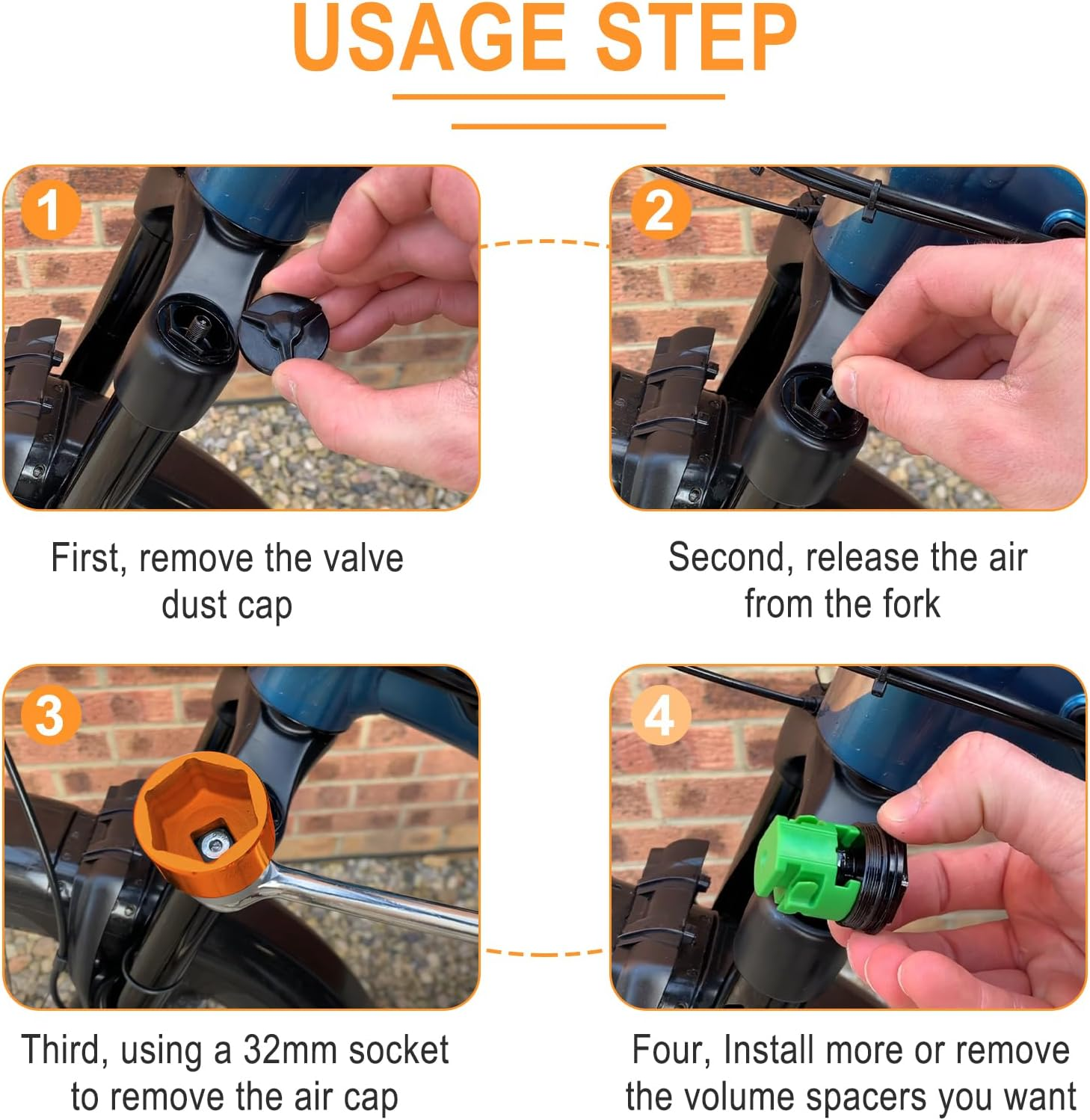 USAGE STEP

1

First, remove the valve dust cap

2

Second, release the air from the fork

3

Third, using a 32mm socket to remove the air cap

4

Four, Install more or remove the volume spacers you want