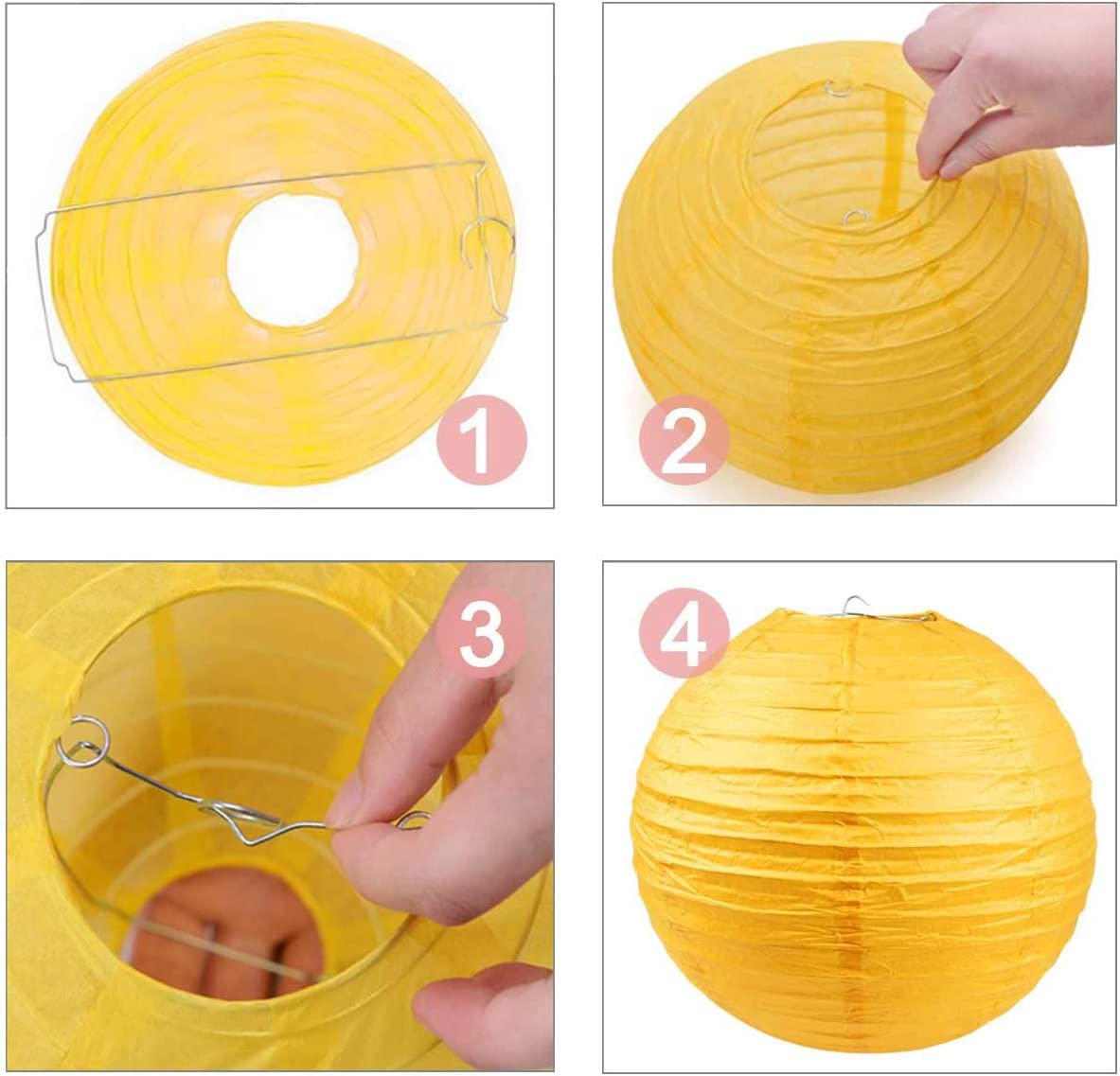 1

2

3

4