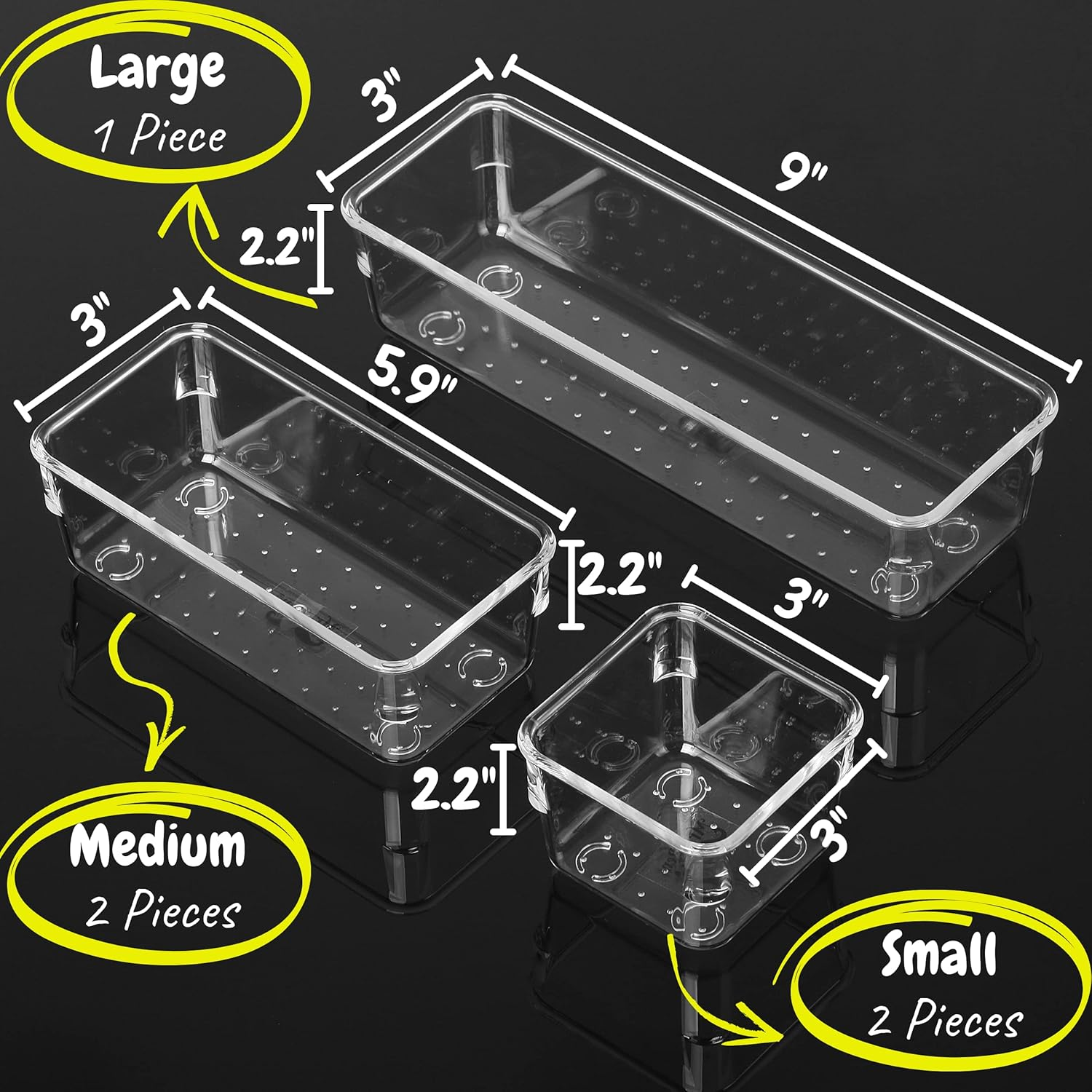 Large
1 Piece

3"

9"

2.2"

3"

5.9"

2.2"

3"

2.2"

3"

Medium
2 Pieces

Small
2 Pieces