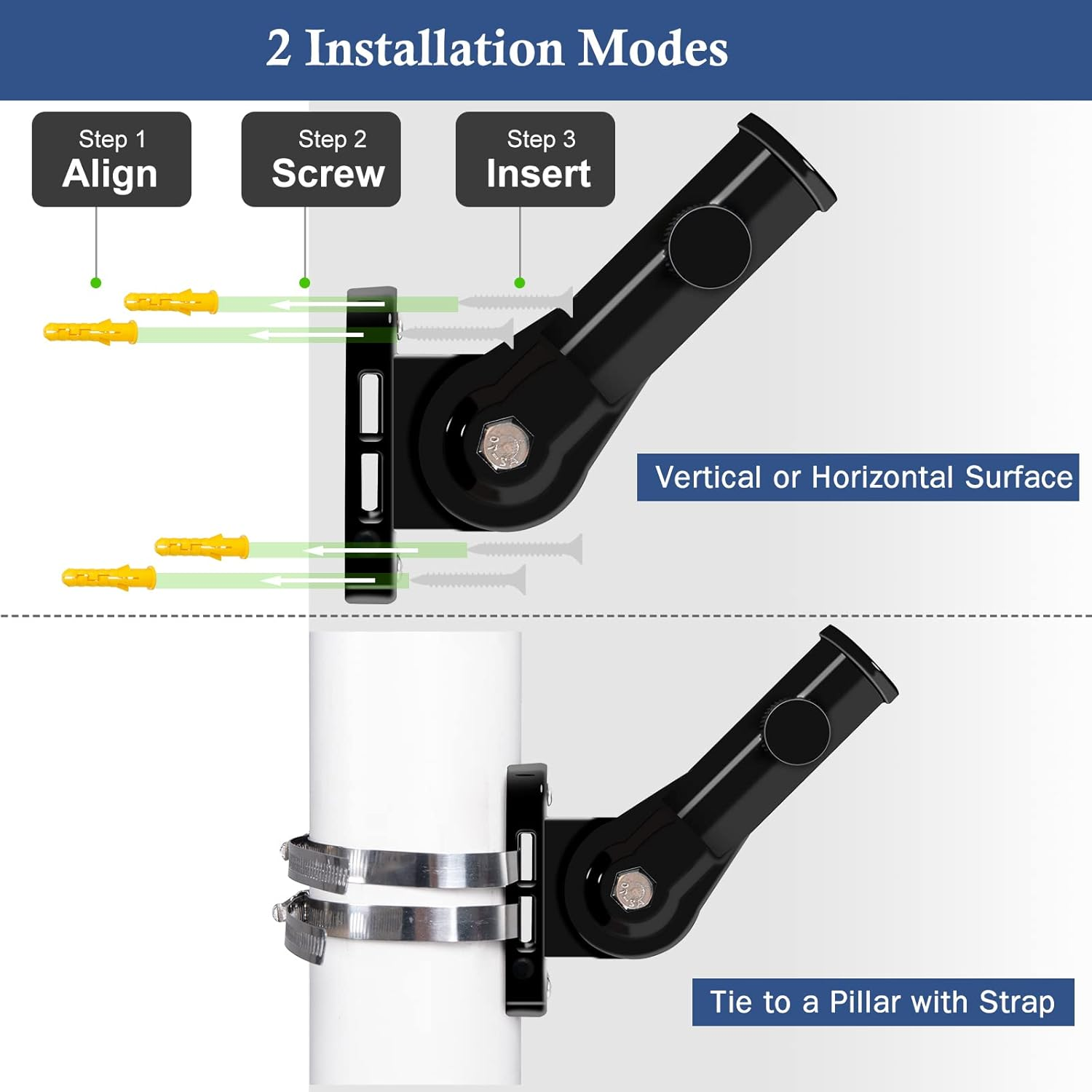 2 Installation Modes

Step 1
Align

Step 2
Screw

Step 3
Insert

Vertical or Horizontal Surface

Tie to a Pillar with Strap