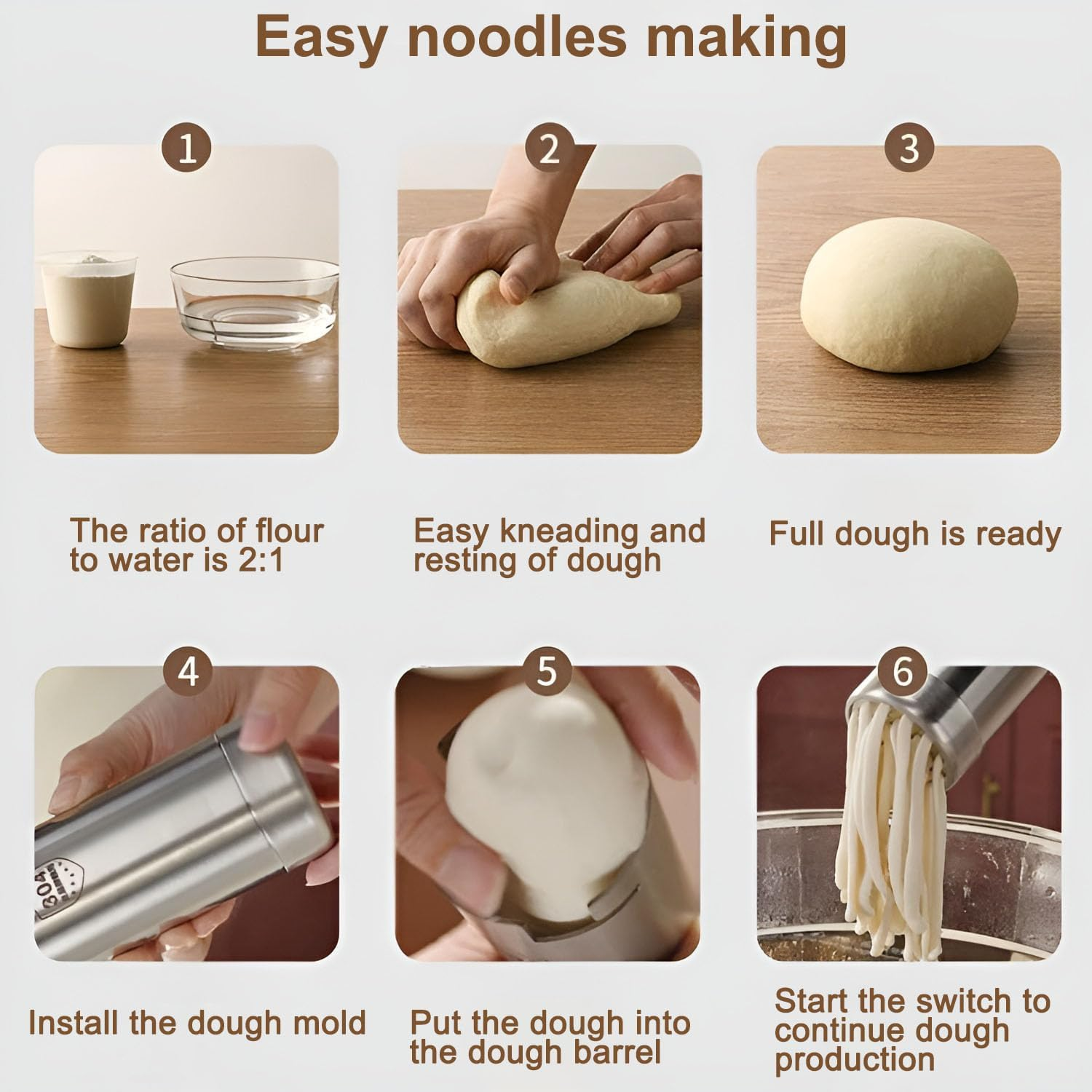 Easy noodles making

1

The ratio of flour to water is 2:1

2

Easy kneading and resting of dough

3

Full dough is ready

4

304

Install the dough mold

5

Put the dough into the dough barrel

6

Start the switch to continue dough production