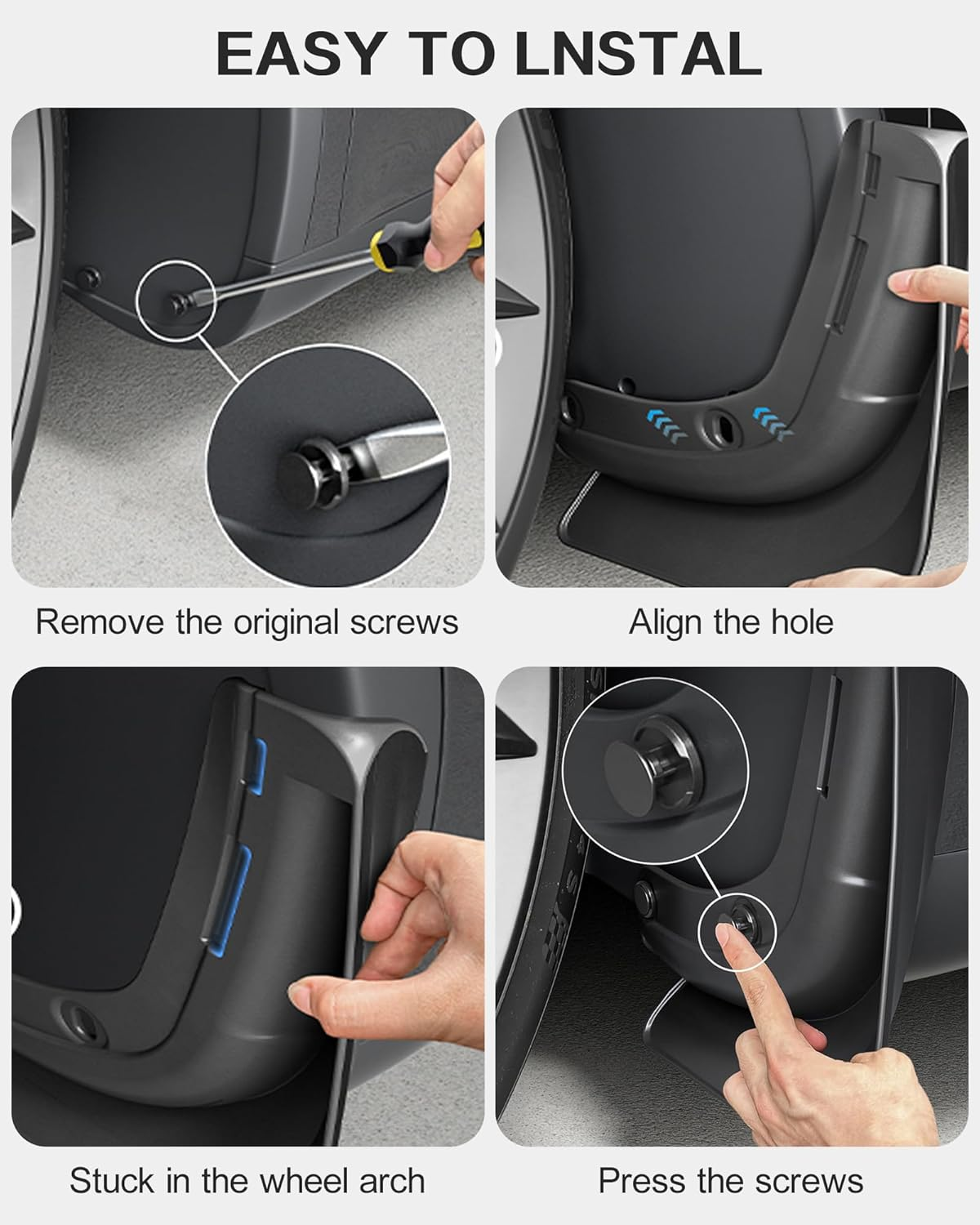 EASY TO LNSTAL

Remove the original screws

Align the hole

Stuck in the wheel arch

Press the screws