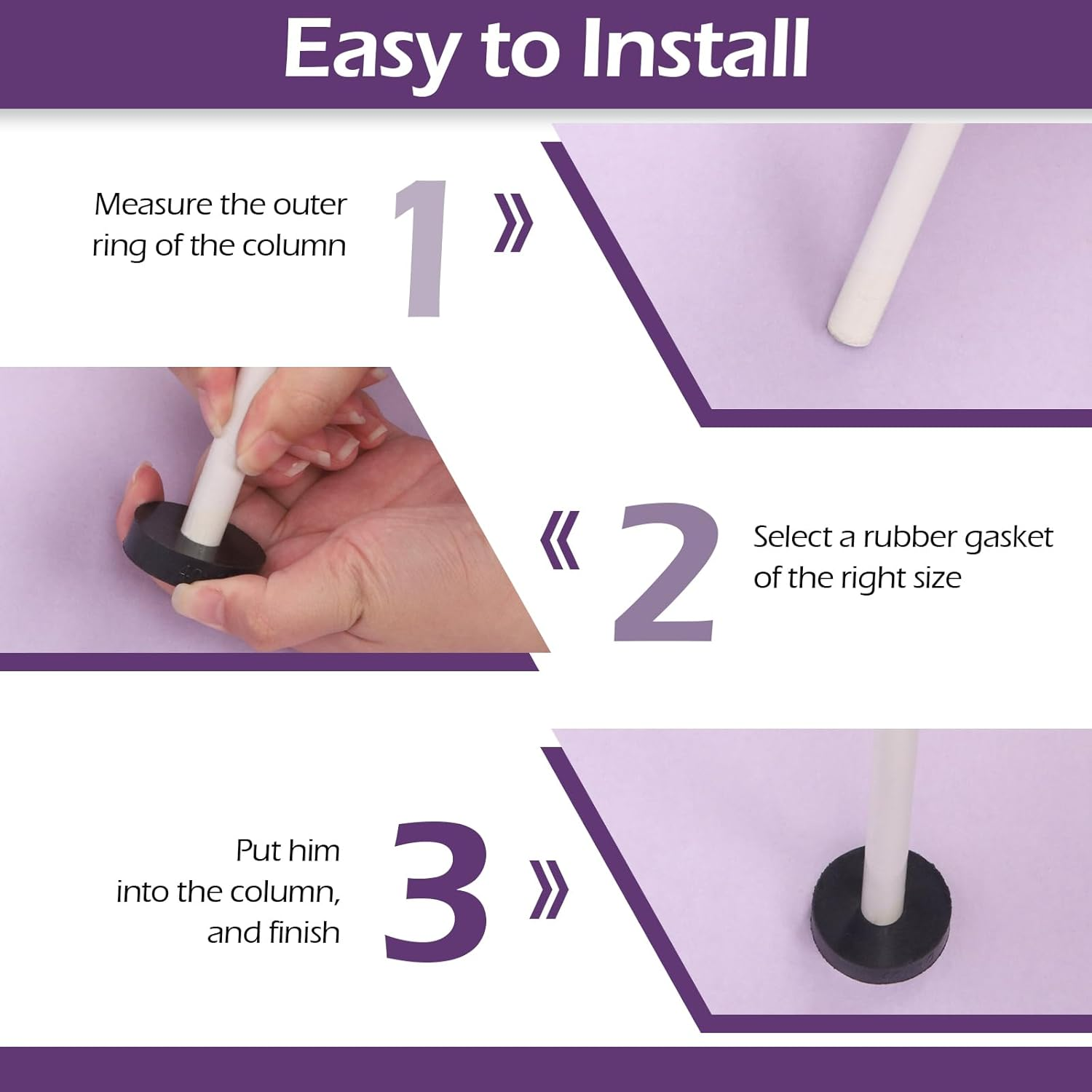 Easy to Install

Measure the outer ring of the column

1 »

« 2

Select a rubber gasket of the right size

Put him into the column, and finish

3 »