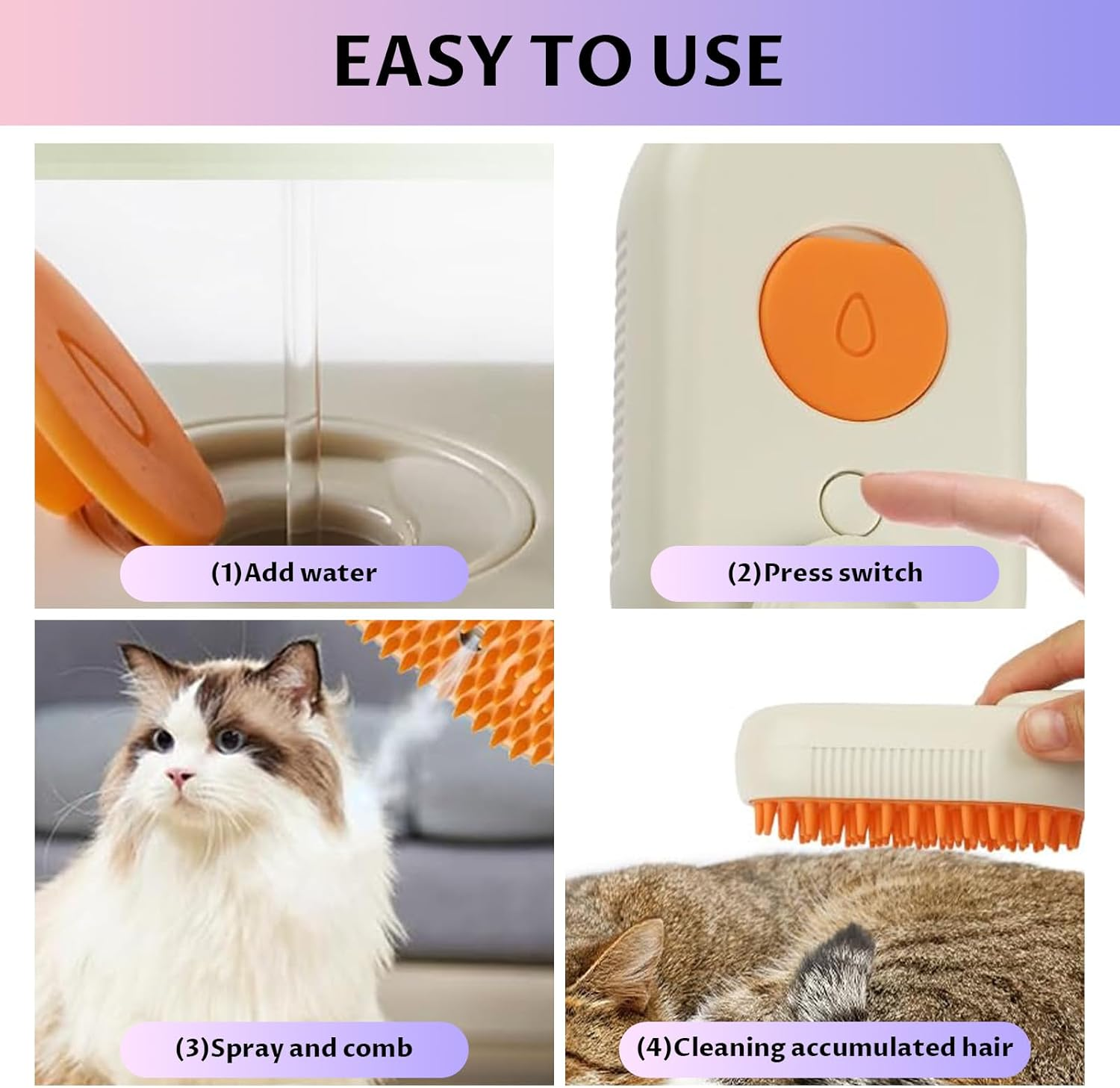 EASY TO USE

(1)Add water

(2)Press switch

(3)Spray and comb

(4)Cleaning accumulated hair