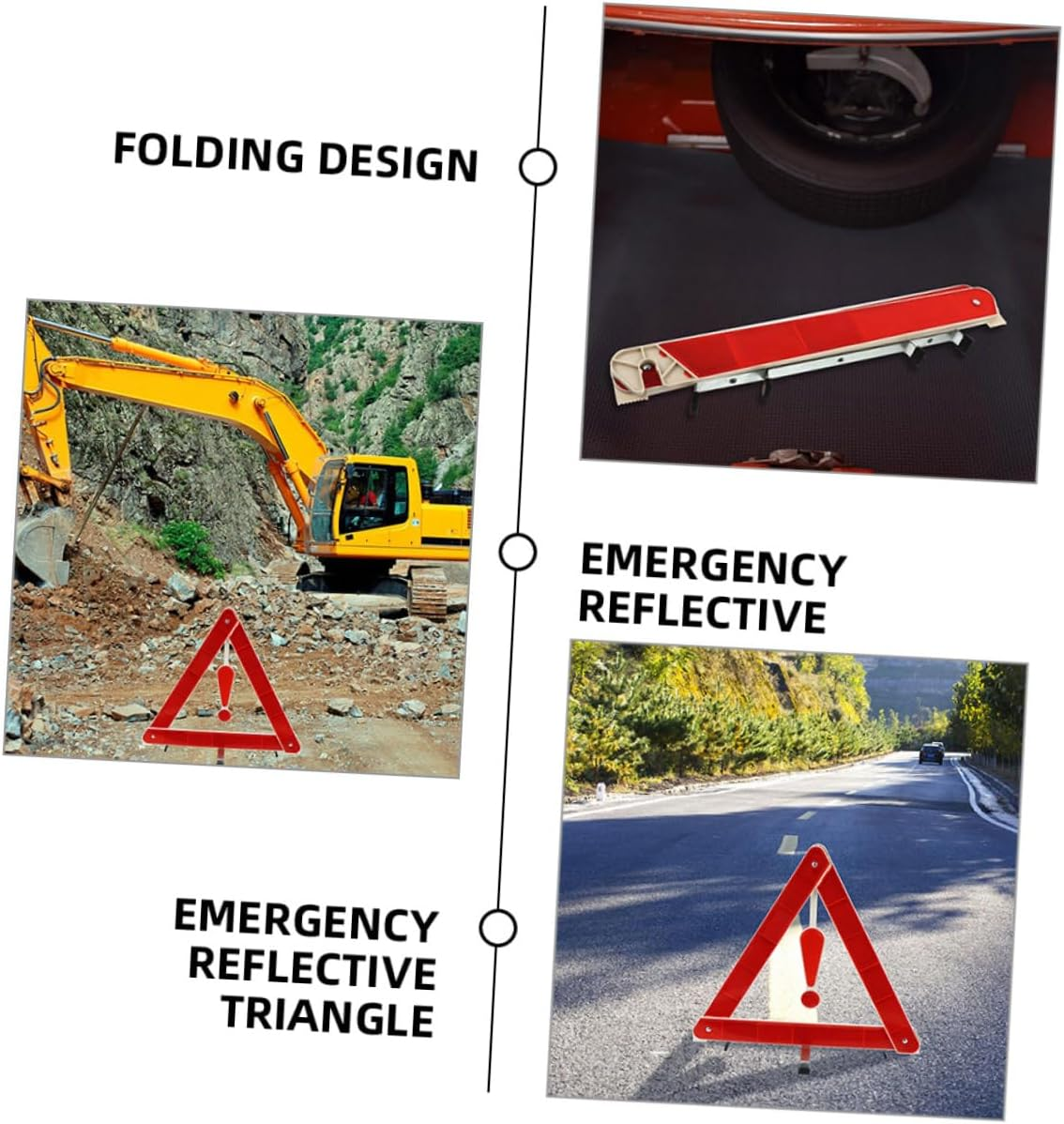 FOLDING DESIGN

EMERGENCY REFLECTIVE

EMERGENCY REFLECTIVE TRIANGLE