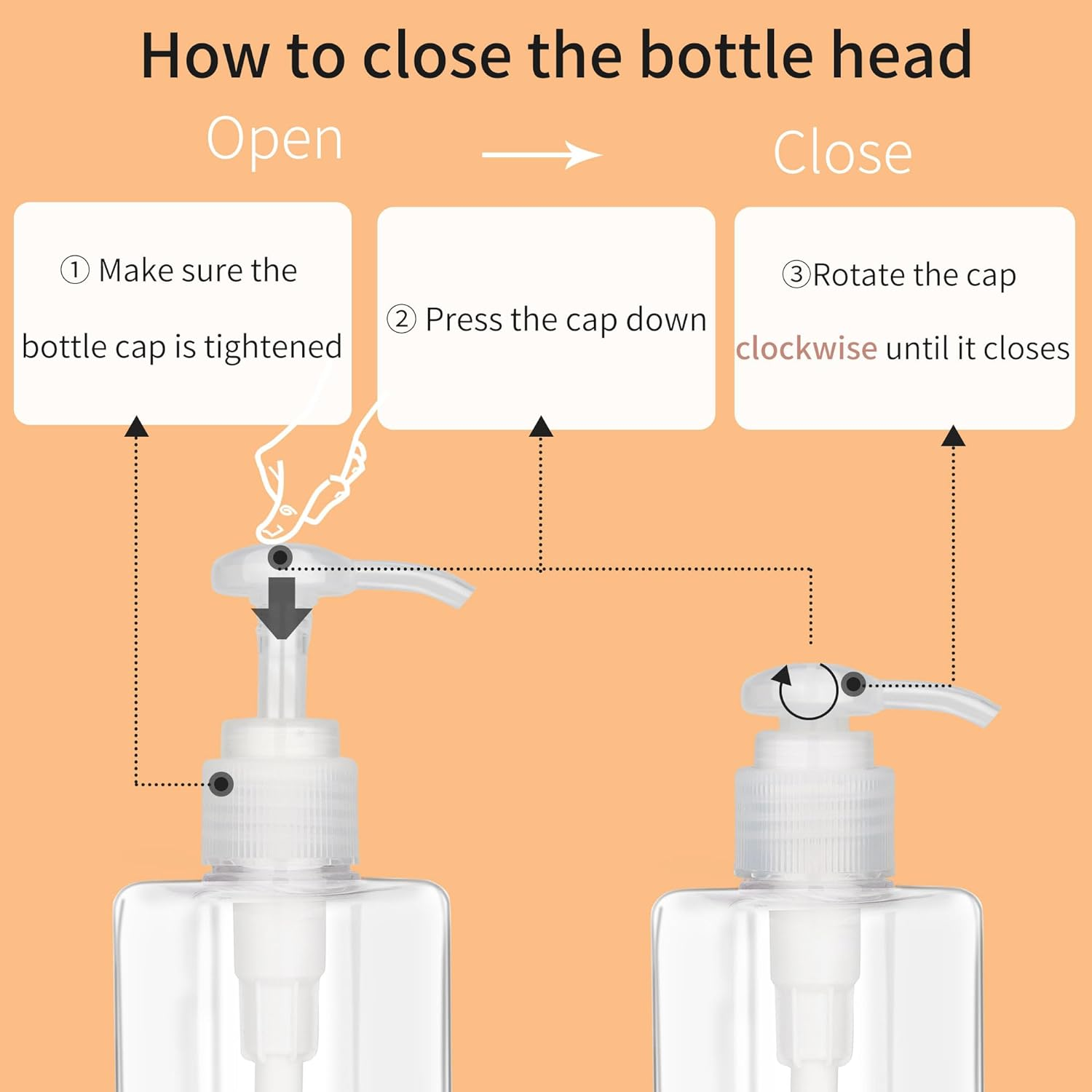 How to close the bottle head

Open

Close

① Make sure the bottle cap is tightened

② Press the cap down

③Rotate the cap clockwise until it closes