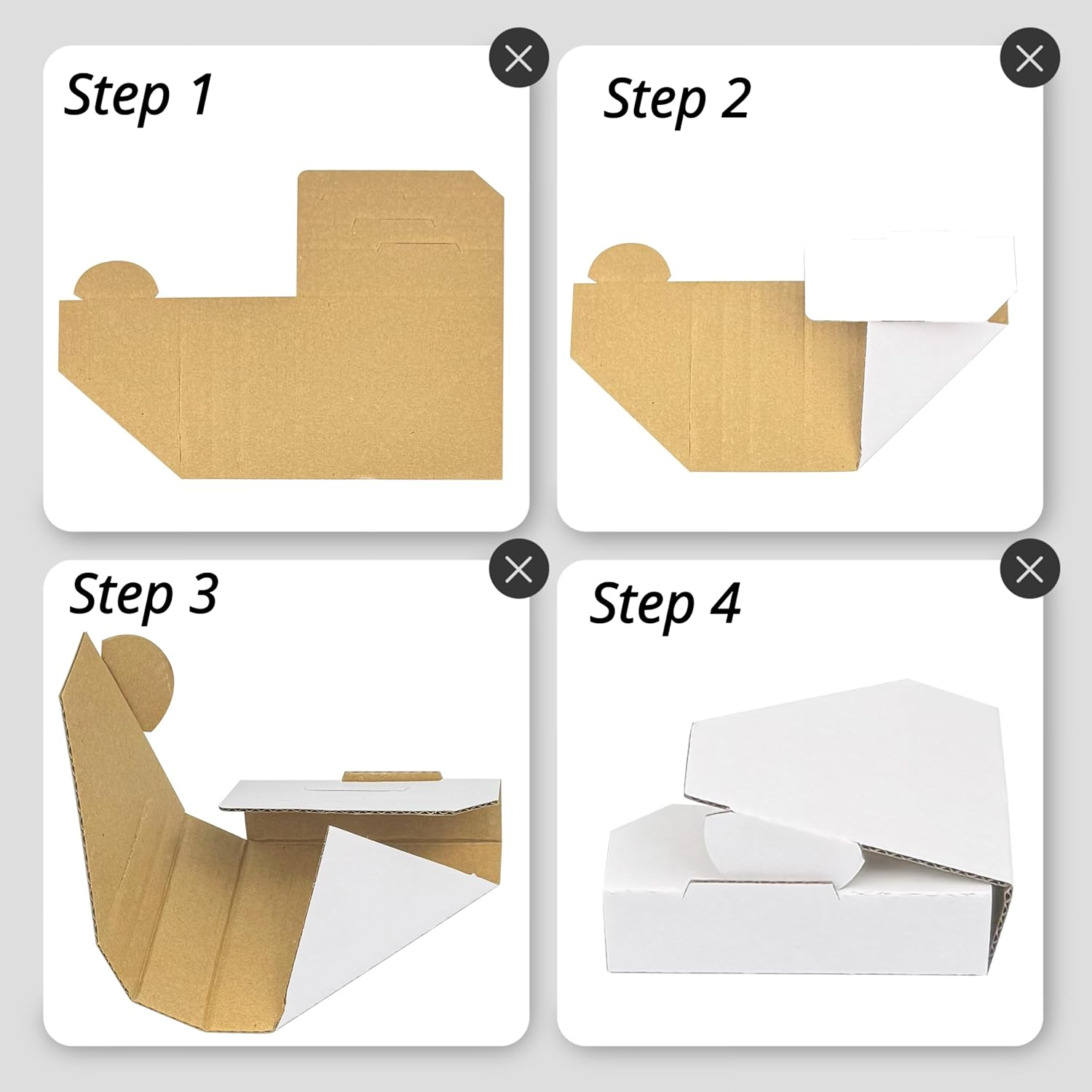 Step 1

Step 2

Step 3

Step 4