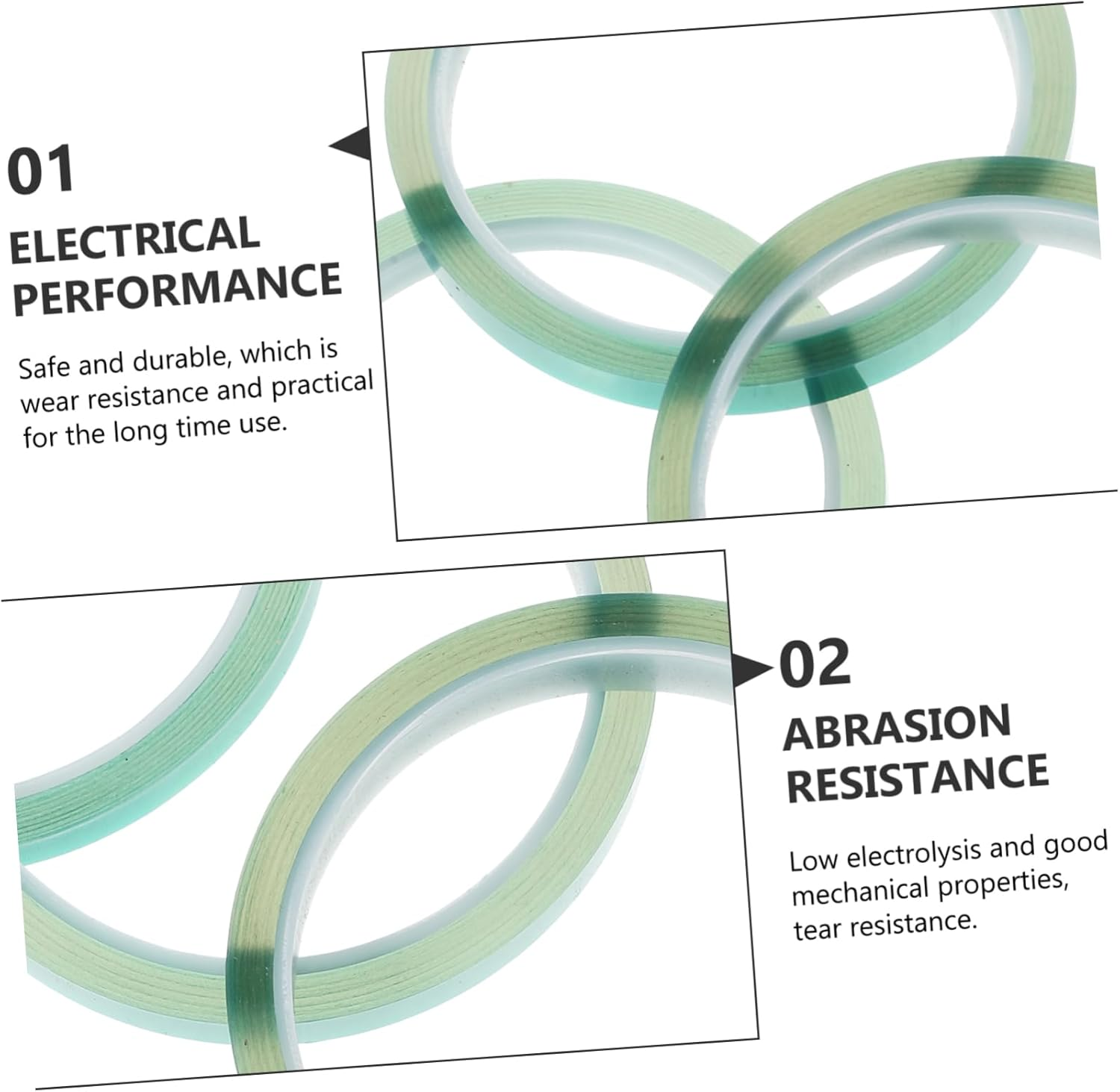 01

ELECTRICAL PERFORMANCE

Safe and durable, which is wear resistance and practical for the long time use.

02

ABRASION RESISTANCE

Low electrolysis and good mechanical properties, tear resistance.