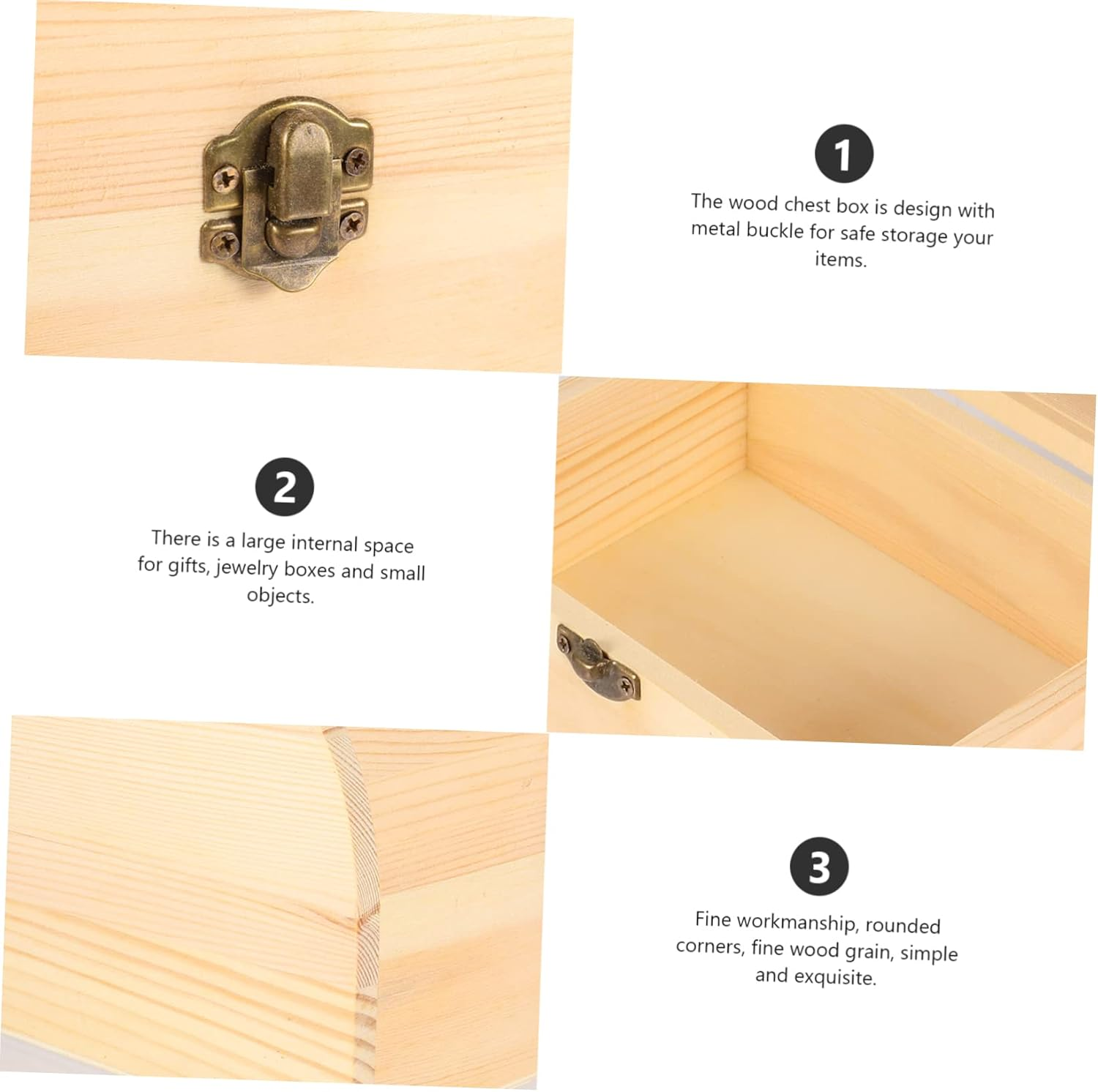 1

The wood chest box is design with metal buckle for safe storage your items.

2

There is a large internal space for gifts, jewelry boxes and small objects.

3

Fine workmanship, rounded corners, fine wood grain, simple and exquisite.