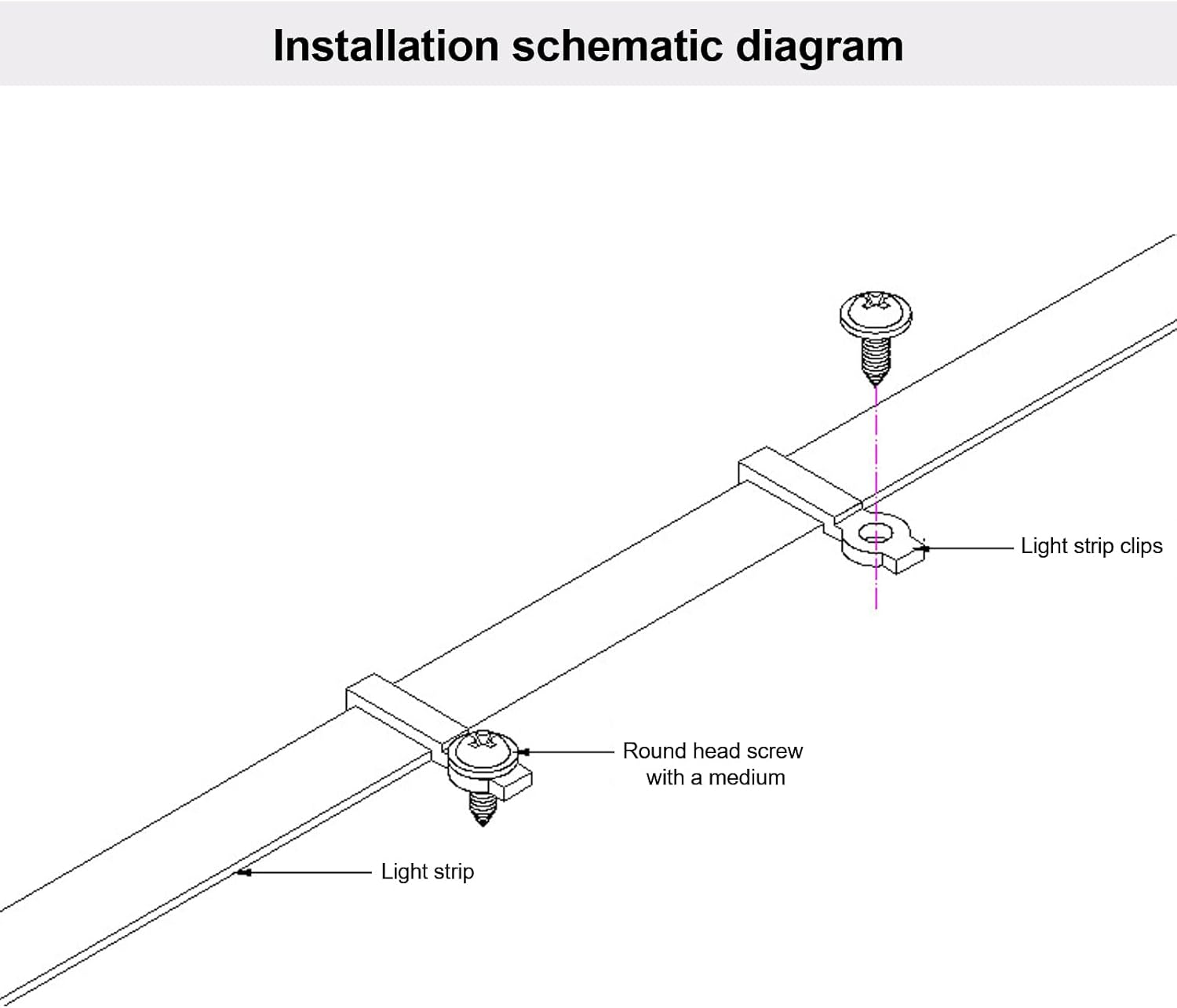 Installation schematic diagram

Light strip clips

Round head screw with a medium

Light strip