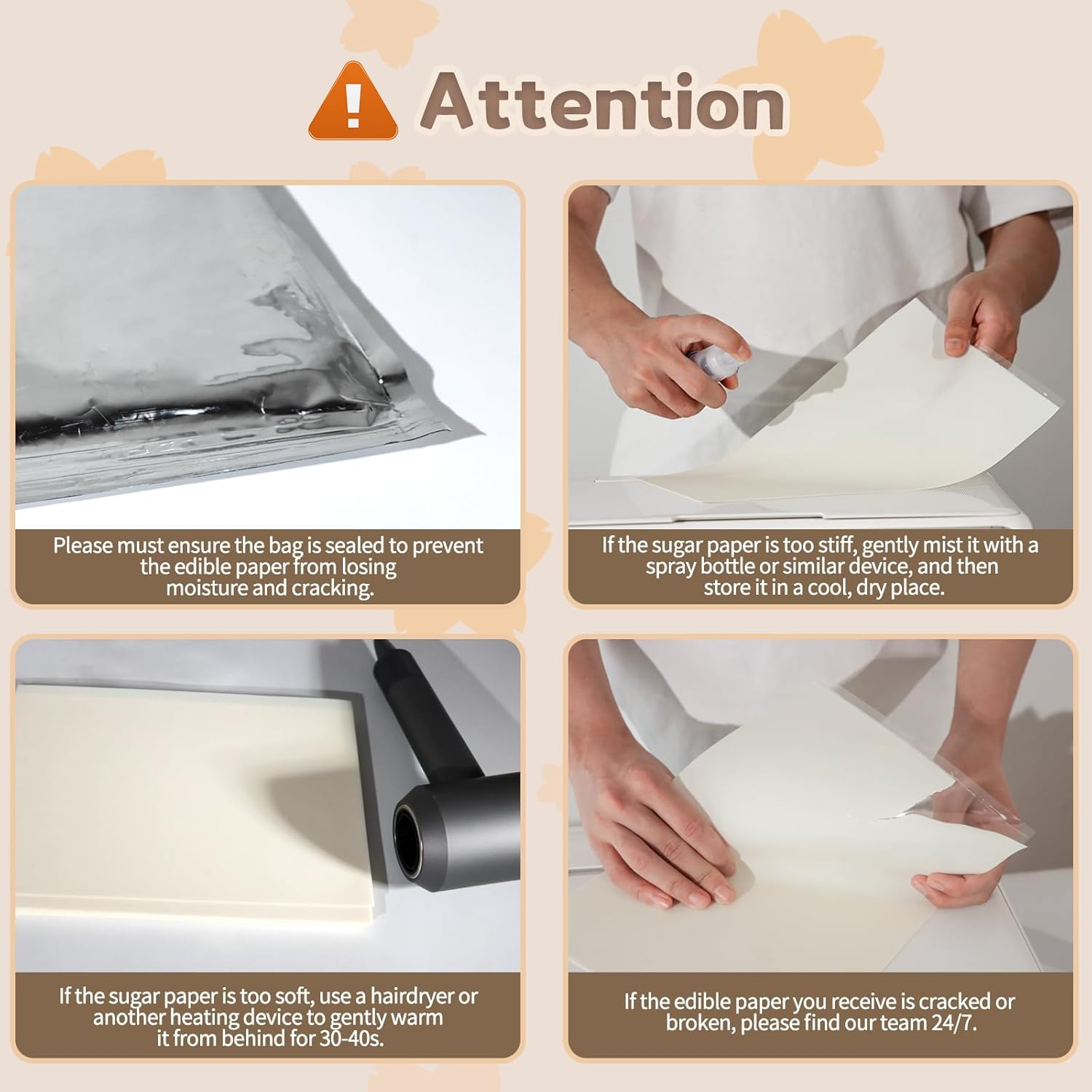 Attention

Please must ensure the bag is sealed to prevent the edible paper from losing moisture and cracking.

If the sugar paper is too stiff, gently mist it with a spray bottle or similar device, and then store it in a cool, dry place.

If the sugar paper is too soft, use a hairdryer or another heating device to gently warm it from behind for 30-40s.

If the edible paper you receive is cracked or broken, please find our team 24/7.