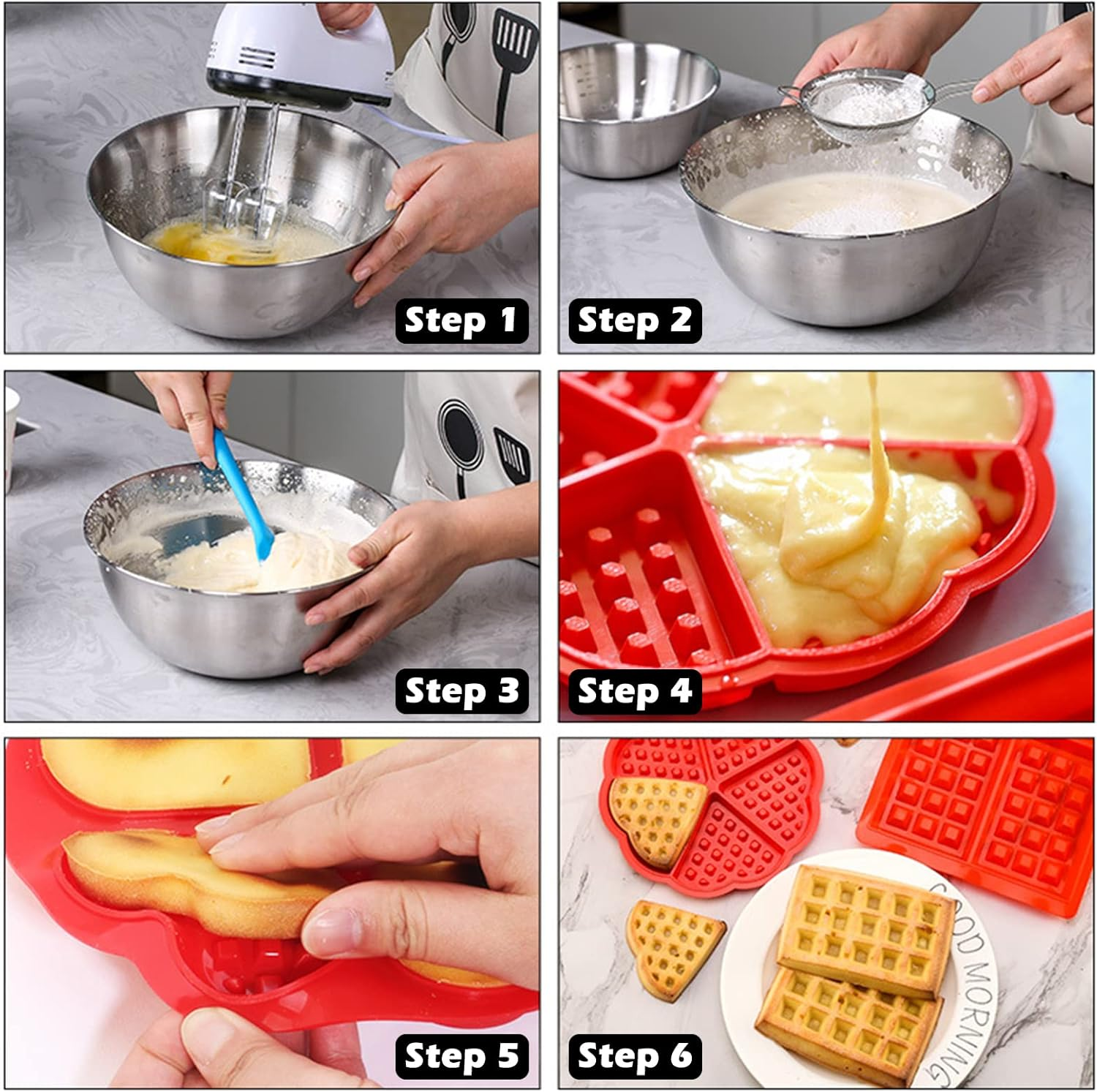 Step 1

Step 2

Step 3

Step 4

Step 5

Step 6
GOOD MORNING