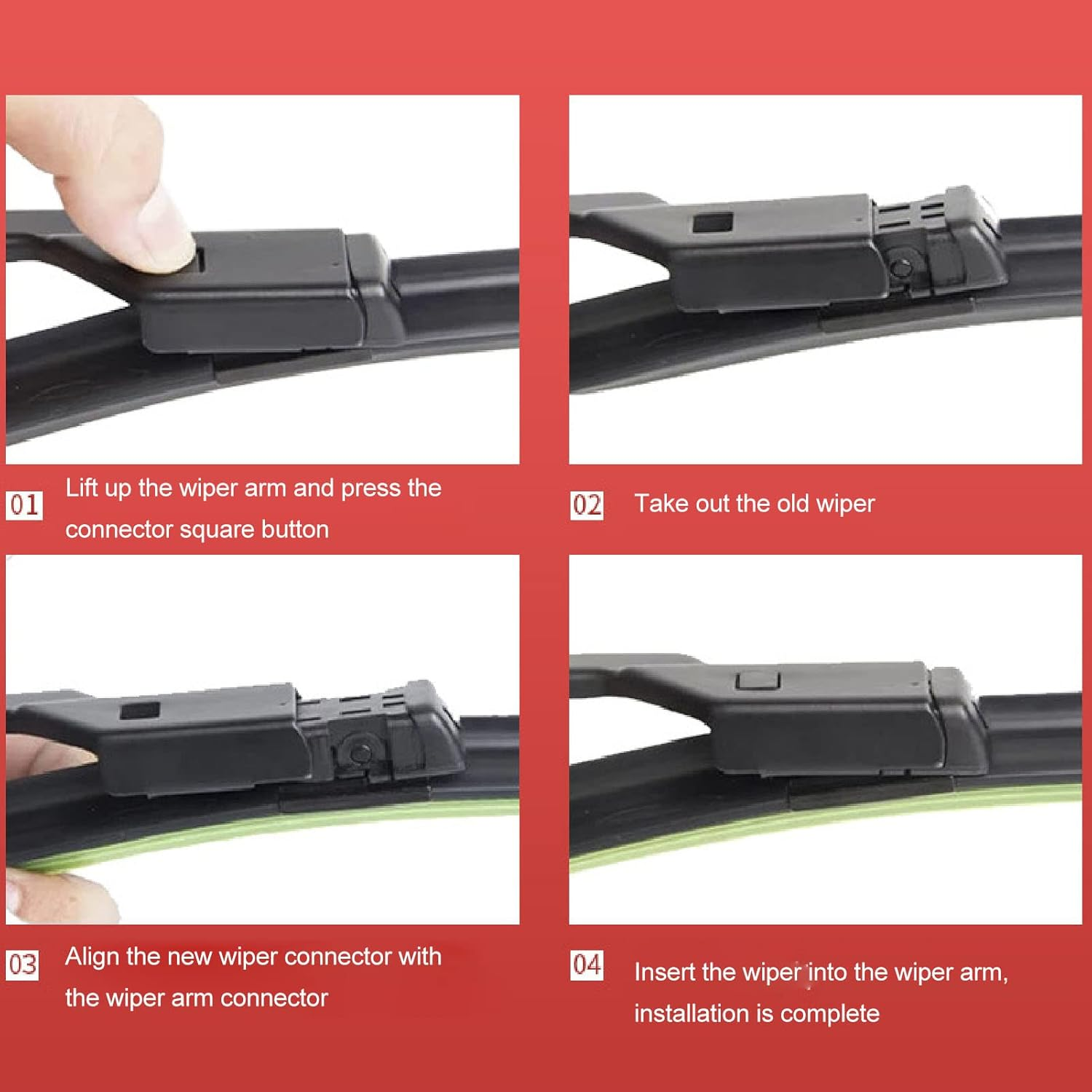 01 Lift up the wiper arm and press the connector square button

02 Take out the old wiper

03 Align the new wiper connector with the wiper arm connector

04 Insert the wiper into the wiper arm, installation is complete