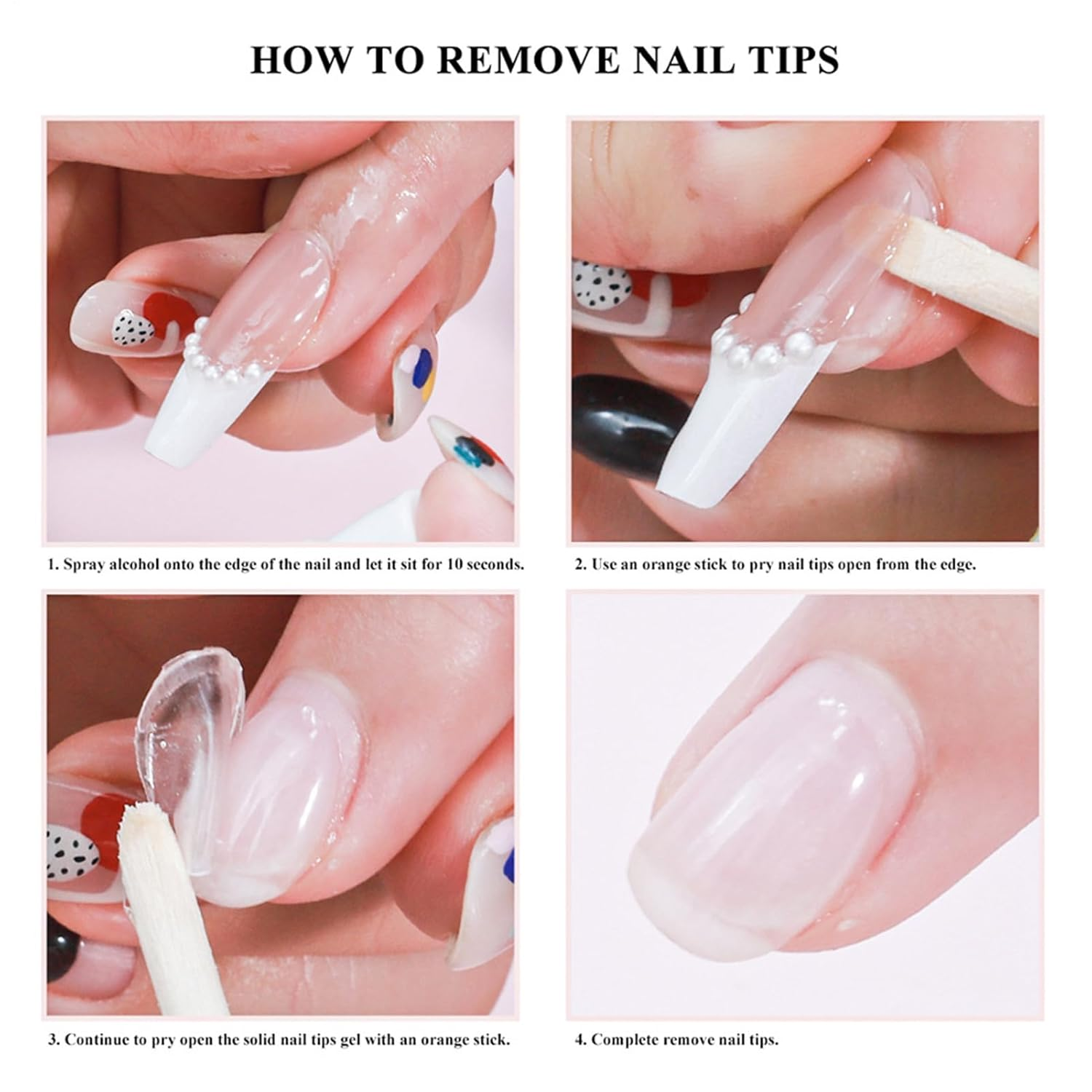 HOW TO REMOVE NAIL TIPS

1. Spray alcohol onto the edge of the nail and let it sit for 10 seconds.

2. Use an orange stick to pry nail tips open from the edge.

3. Continue to pry open the solid nail tips gel with an orange stick.

4. Complete remove nail tips.