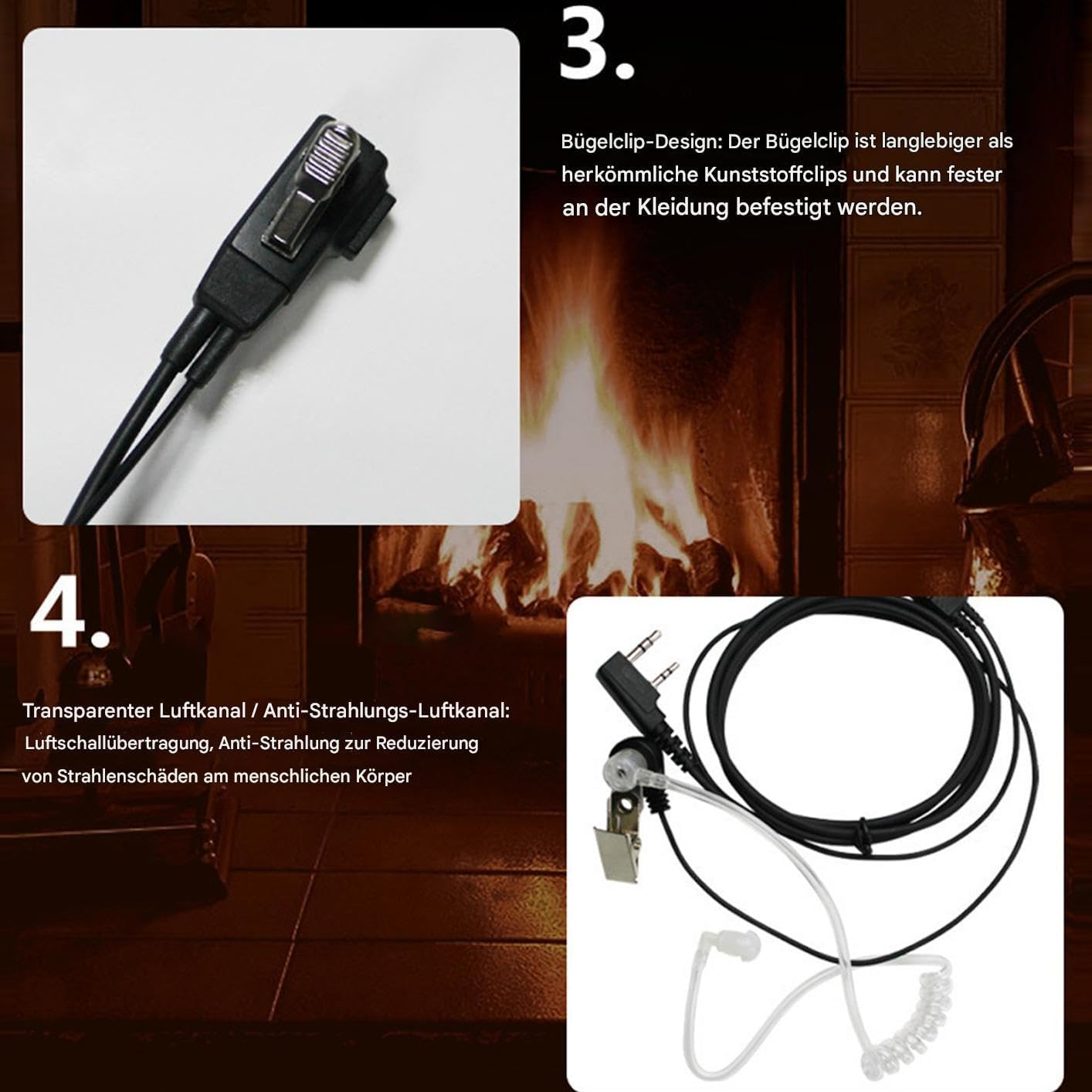 3.

Bügelclip-Design: Der Bügelclip ist langlebiger als herkömmliche Kunststoffclips und kann fester an der Kleidung befestigt werden.

4.

Transparenter Luftkanal / Anti-Strahlungs-Luftkanal: Luftschallübertragung, Anti-Strahlung zur Reduzierung von Strahlenschäden am menschlichen Körper