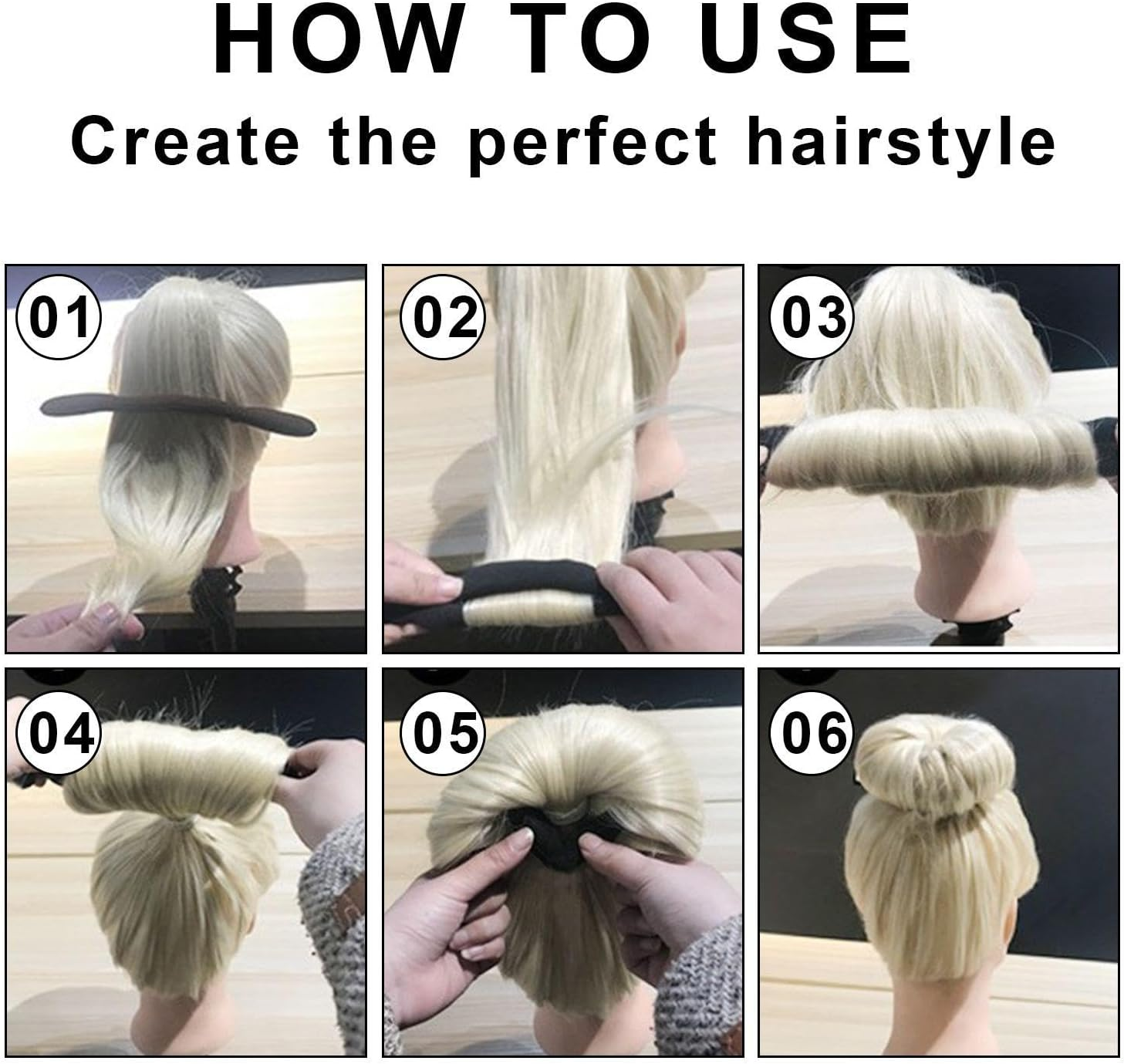 HOW TO USE

Create the perfect hairstyle

01

02

03

04

05

06