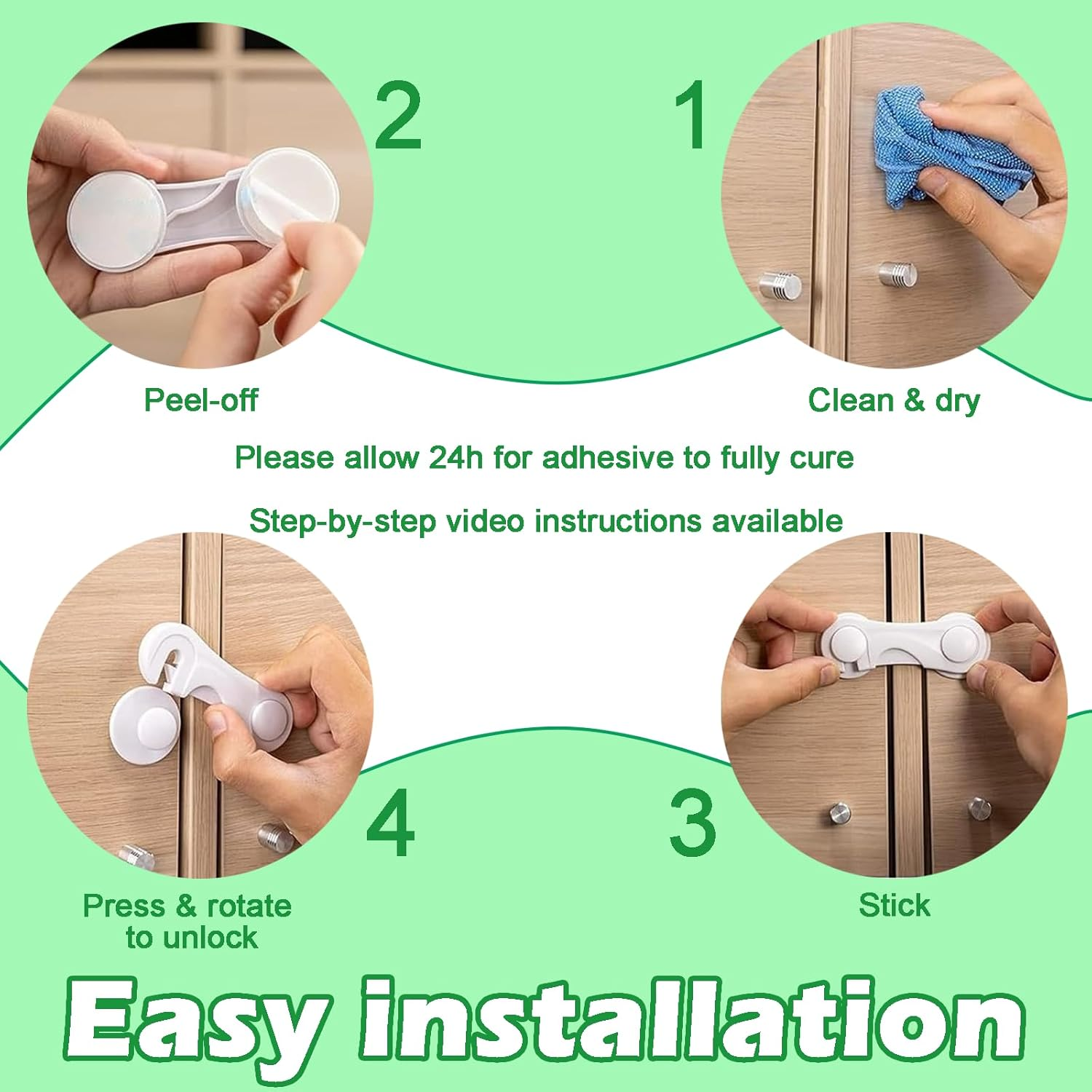 2

1

Peel-off

Clean & dry

Please allow 24h for adhesive to fully cure

Step-by-step video instructions available

4

3

Press & rotate to unlock

Stick

Easy installation