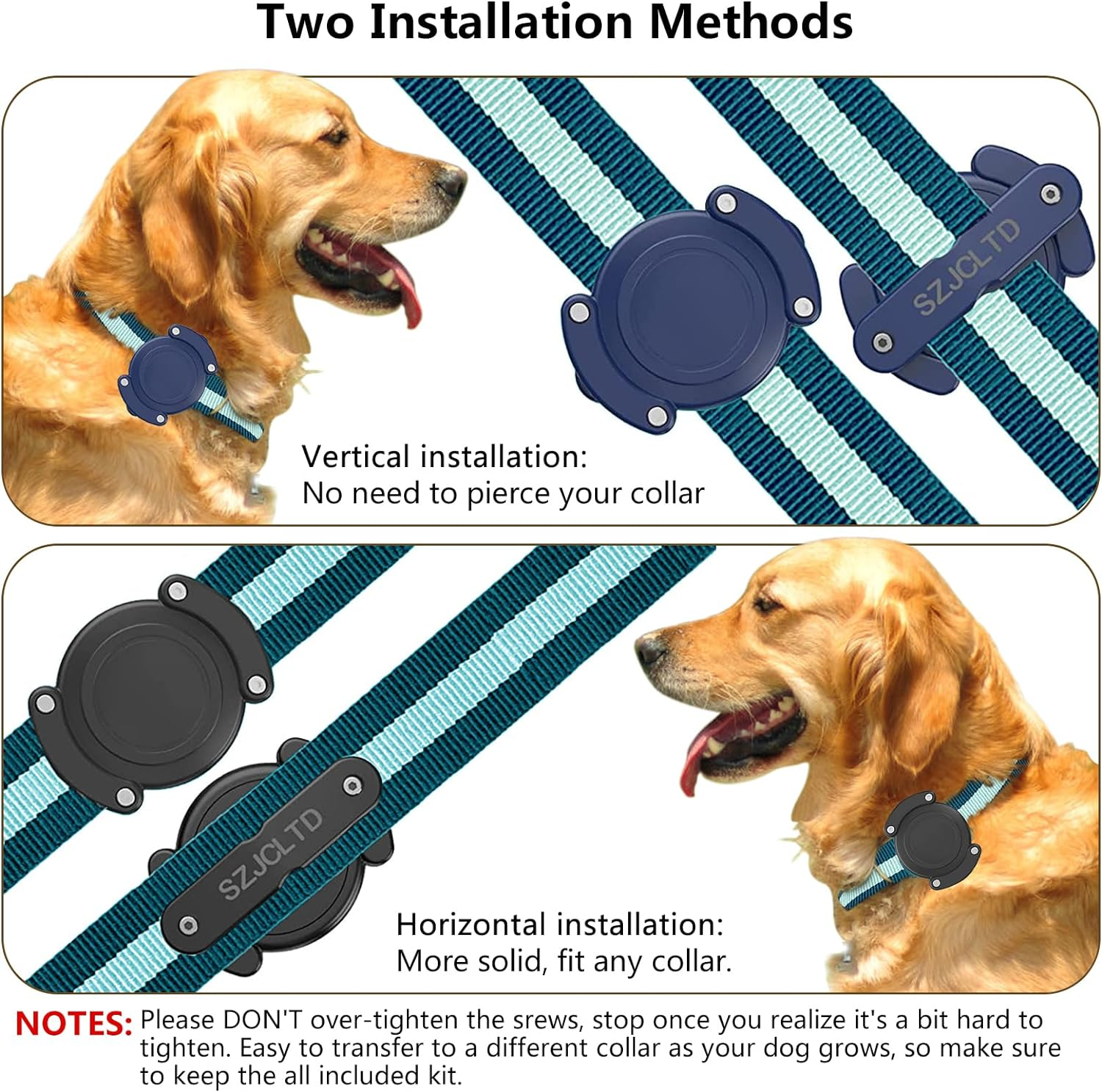 Two Installation Methods

SZJCLTD

Vertical installation:
No need to pierce your collar

SZJCLTD

Horizontal installation:
More solid, fit any collar.

NOTES: Please DON'T over-tighten the srews, stop once you realize it's a bit hard to tighten. Easy to transfer to a different collar as your dog grows, so make sure to keep the all included kit.