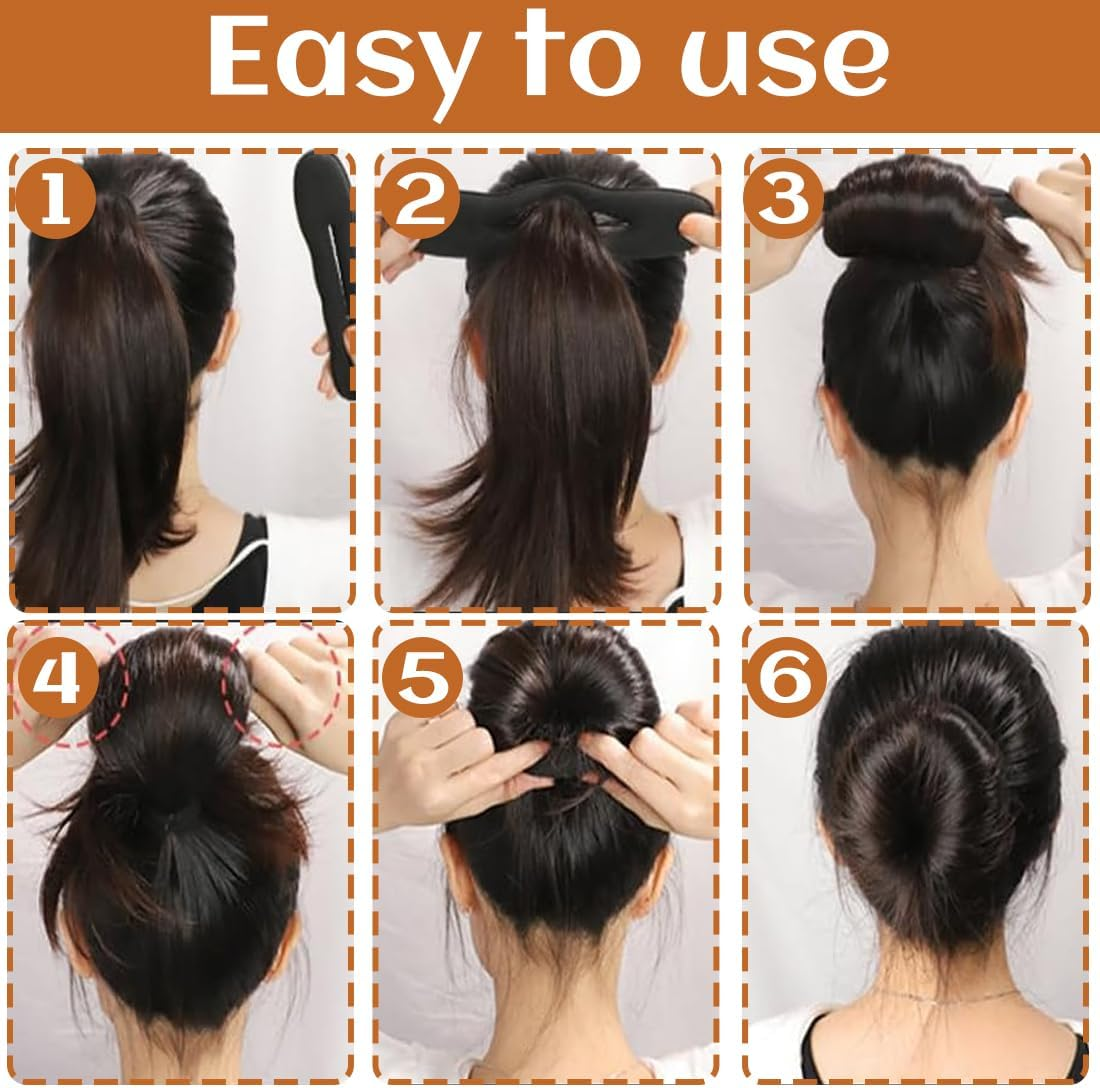 Easy to use

1

2

3

4

5

6