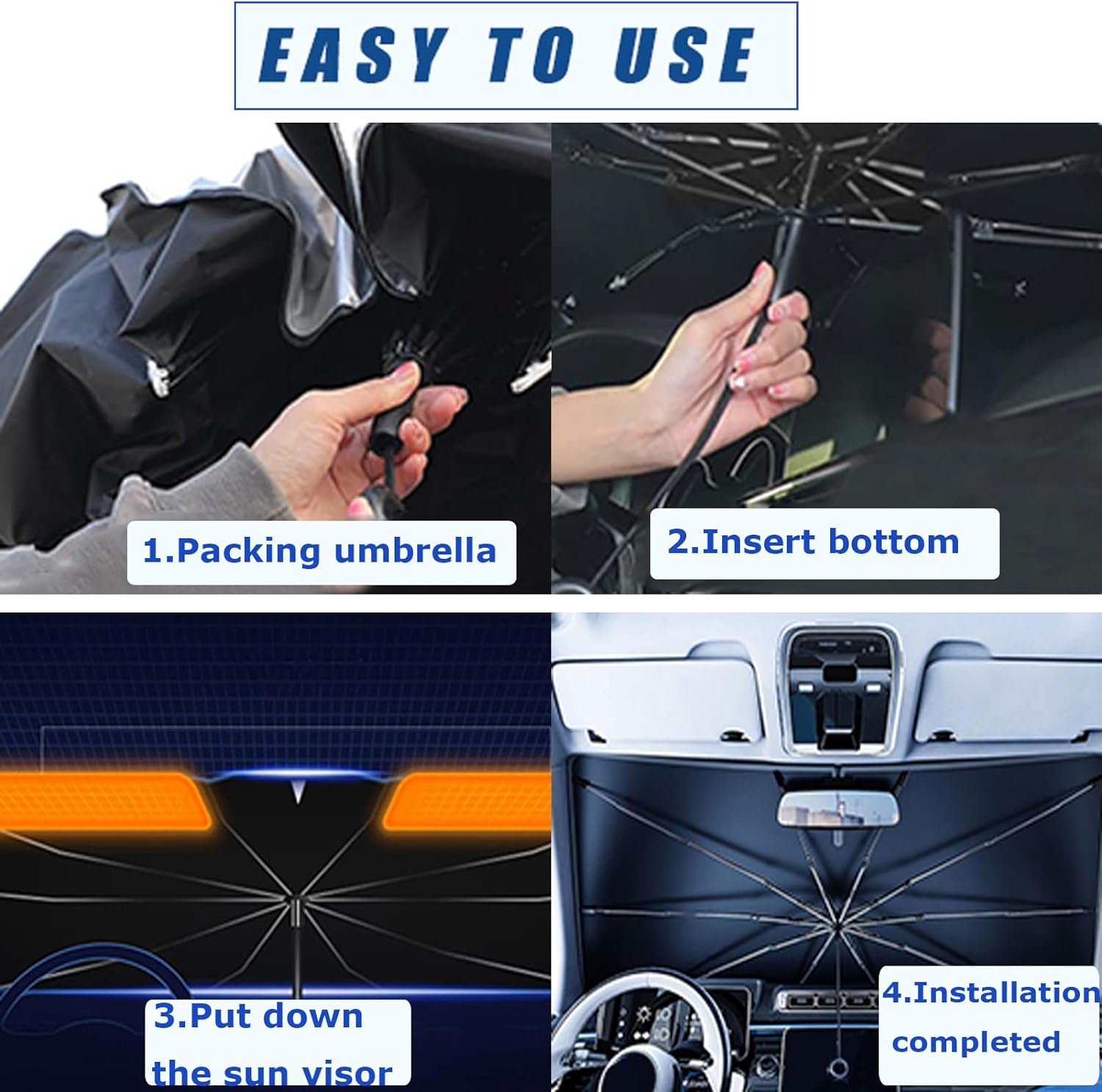 EASY TO USE

1.Packing umbrella

2.Insert bottom

3.Put down the sun visor

4.Installation completed