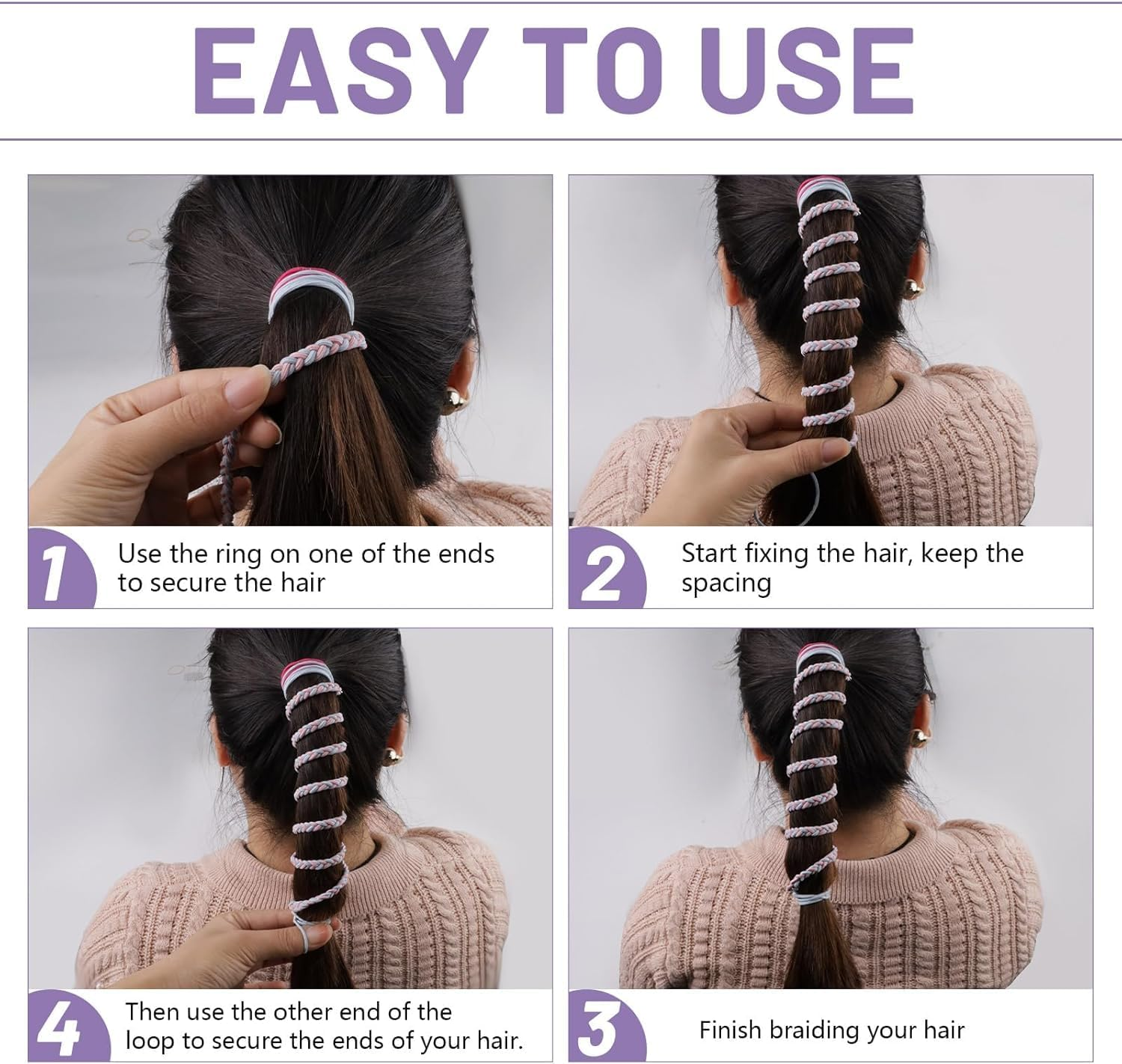 EASY TO USE

1 Use the ring on one of the ends to secure the hair

2 Start fixing the hair, keep the spacing

4 Then use the other end of the loop to secure the ends of your hair.

3 Finish braiding your hair