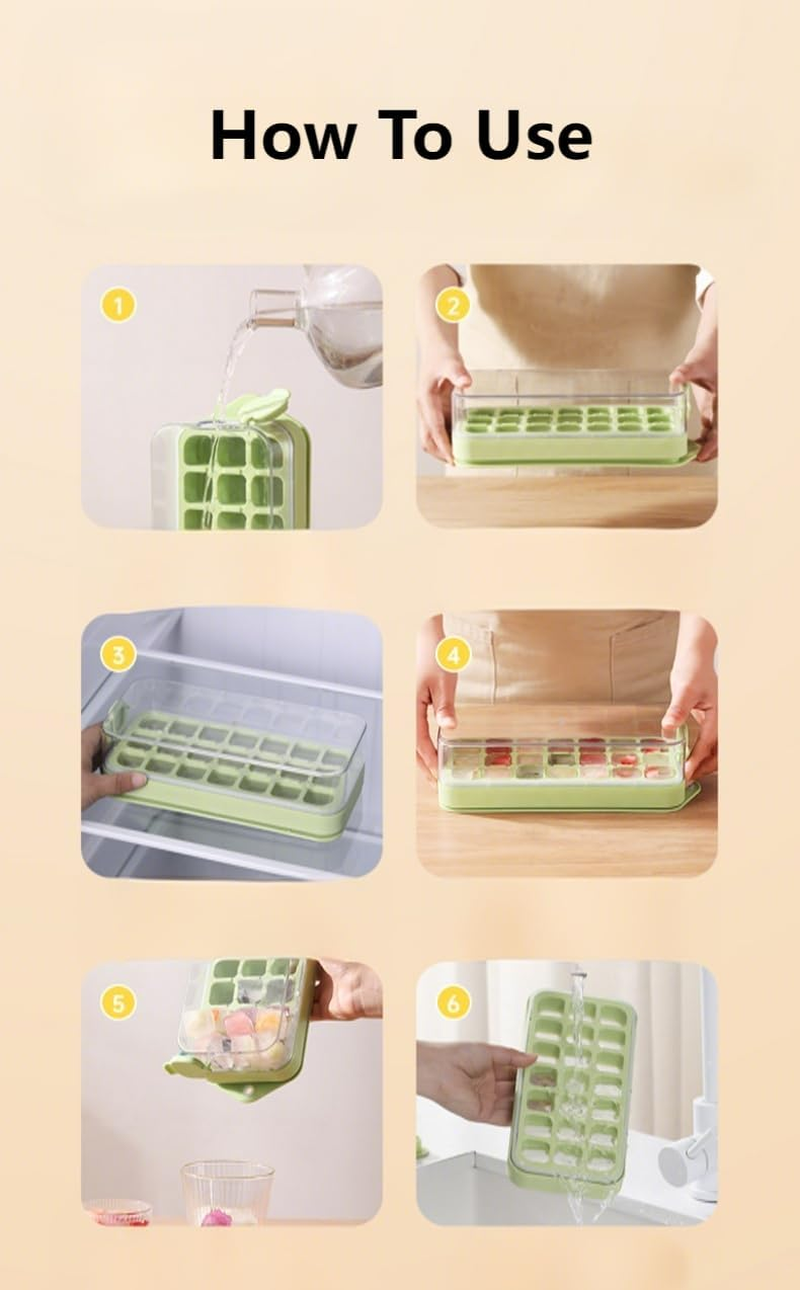 How To Use

1

2

3

4

5

6