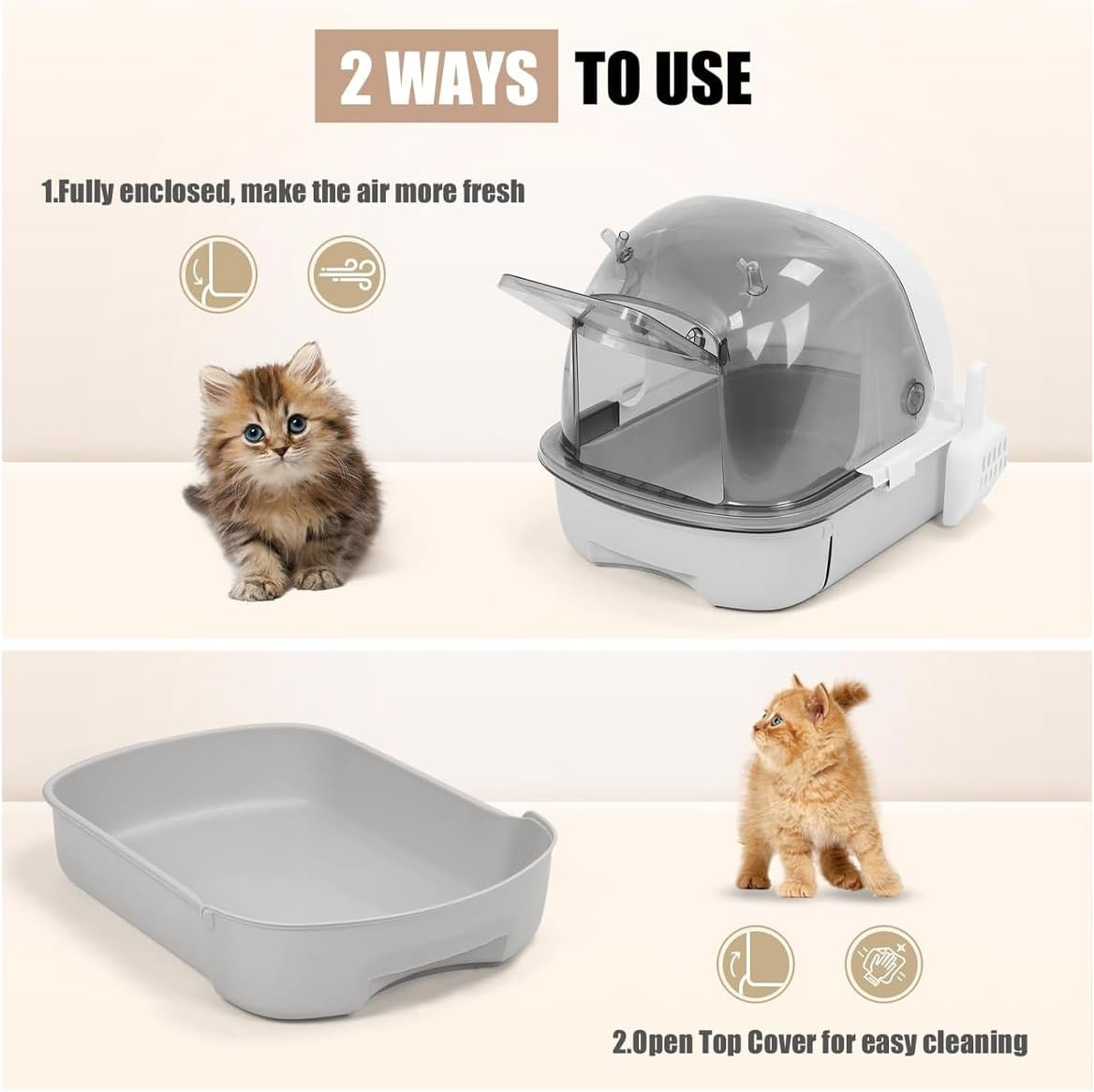 2 WAYS TO USE

1.Fully enclosed, make the air more fresh

2.Open Top Cover for easy cleaning