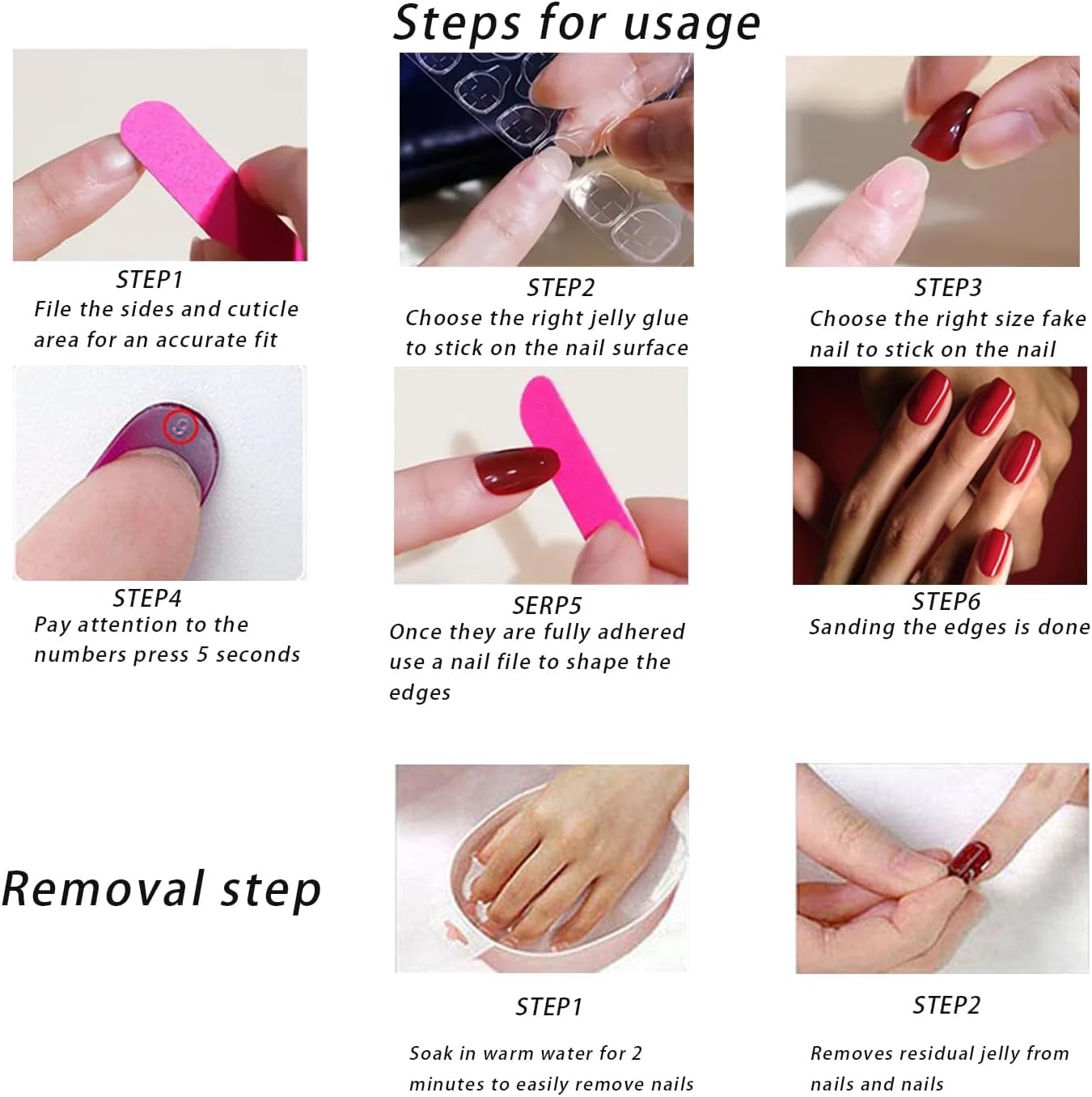 Steps for usage

STEP1
File the sides and cuticle area for an accurate fit

STEP2
Choose the right jelly glue to stick on the nail surface

STEP3
Choose the right size fake nail to stick on the nail

STEP4
Pay attention to the numbers press 5 seconds

SERP5
Once they are fully adhered use a nail file to shape the edges

STEP6
Sanding the edges is done

Removal step

STEP1
Soak in warm water for 2 minutes to easily remove nails

STEP2
Removes residual jelly from nails and nails