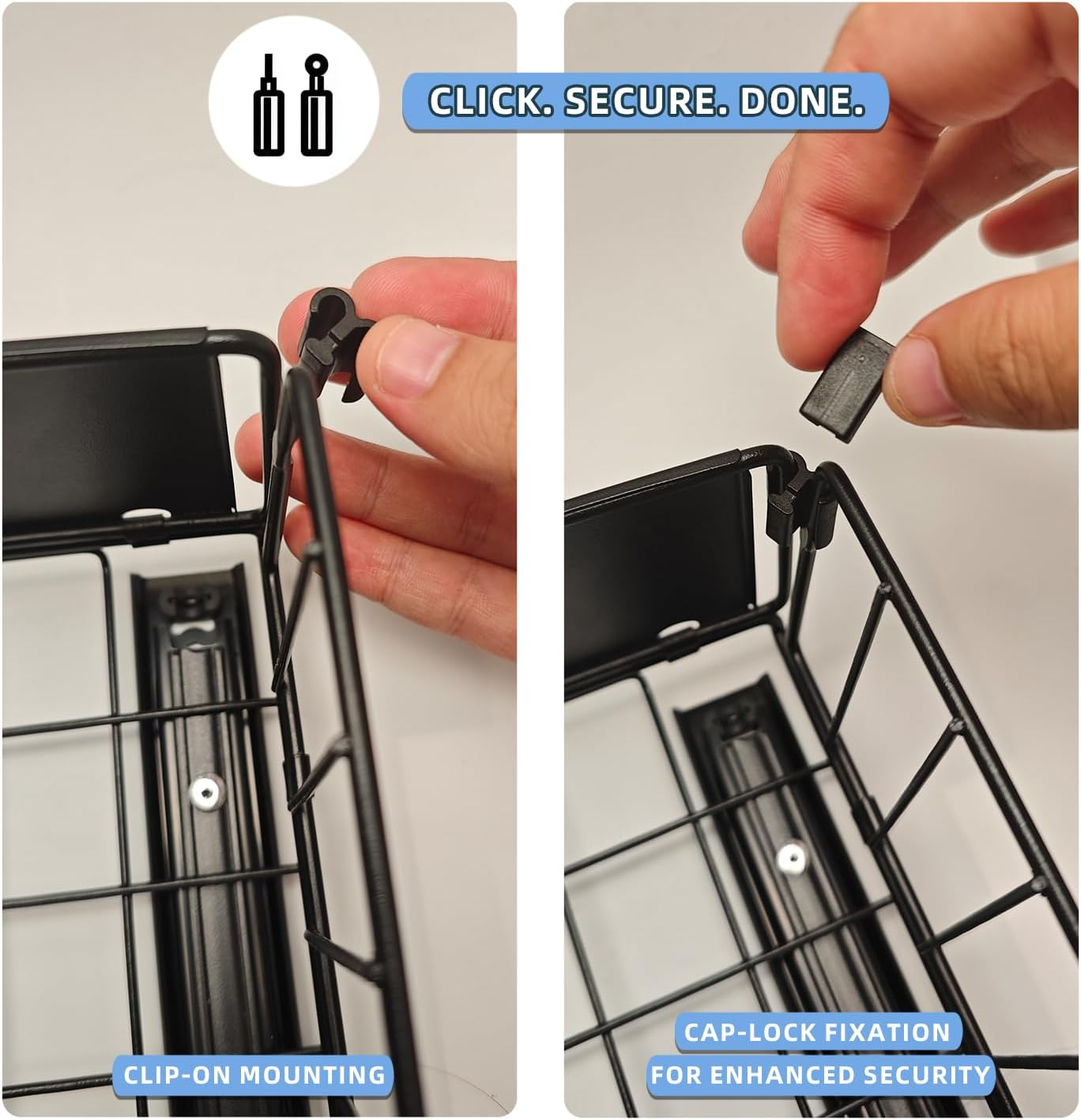 CLICK. SECURE. DONE.

CLIP-ON MOUNTING

CAP-LOCK FIXATION
FOR ENHANCED SECURITY