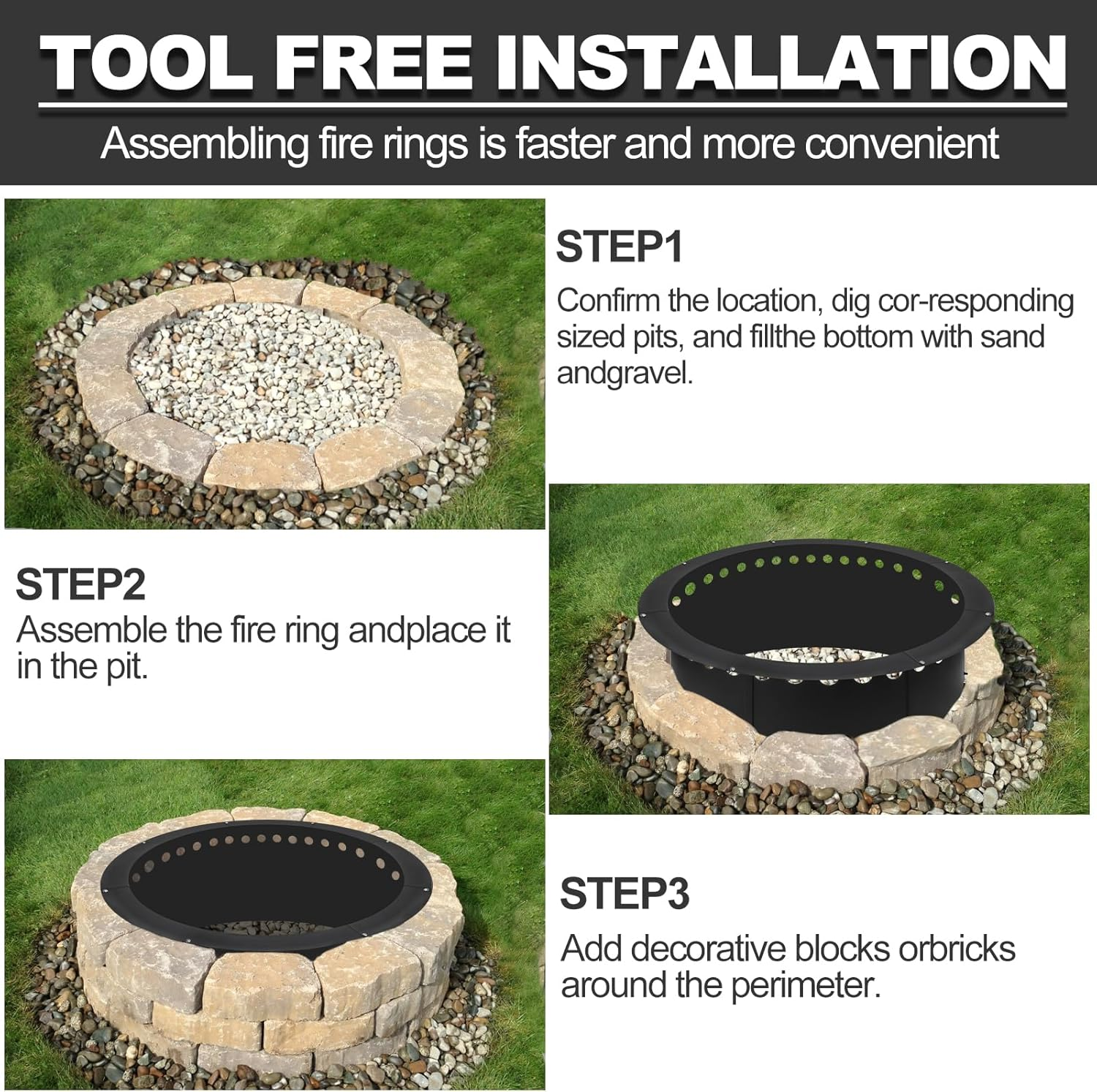 TOOL FREE INSTALLATION

Assembling fire rings is faster and more convenient

STEP1

Confirm the location, dig cor-responding sized pits, and fillthe bottom with sand andgravel.

STEP2

Assemble the fire ring andplace it in the pit.

STEP3

Add decorative blocks orbricks around the perimeter.