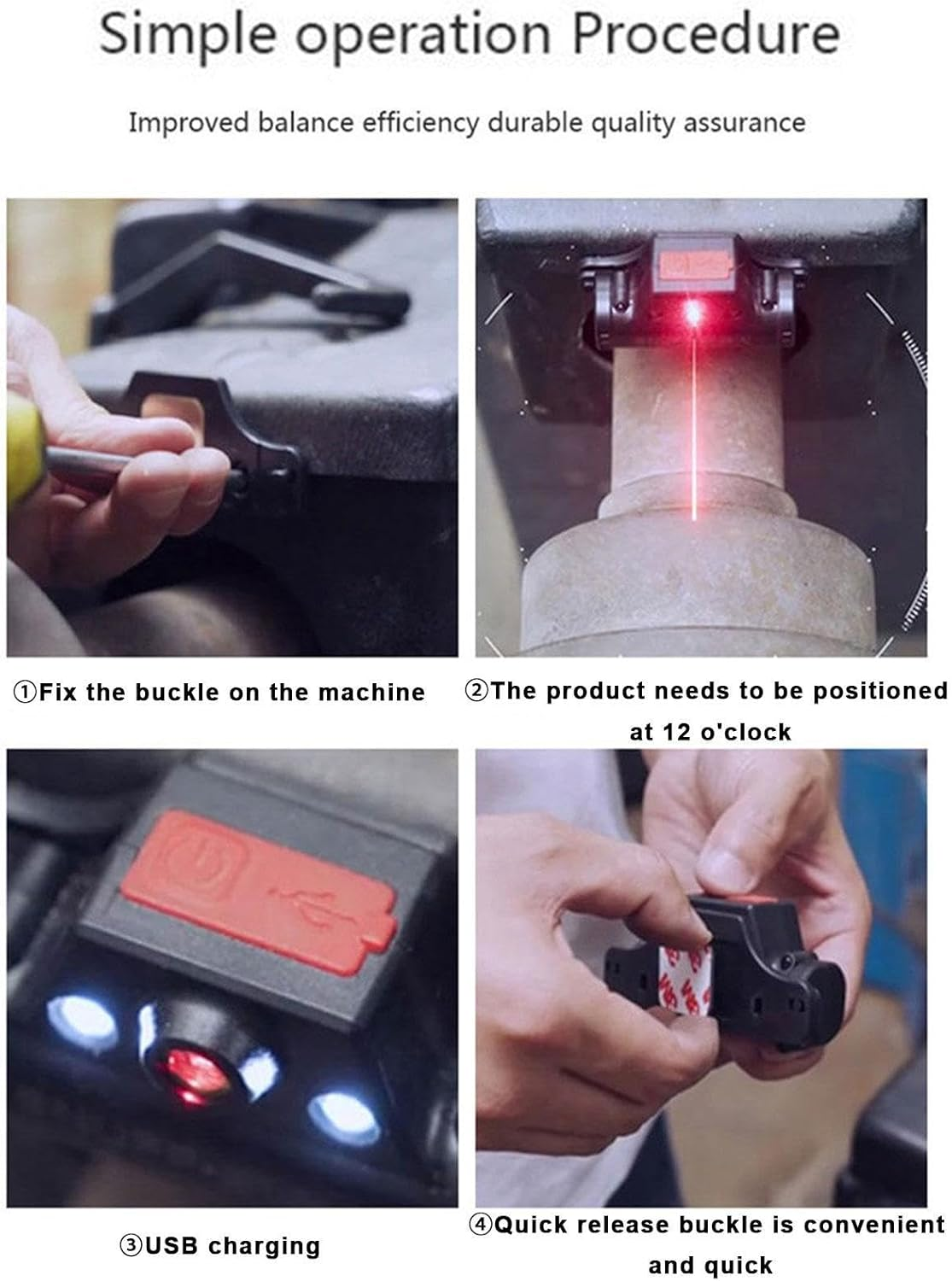 Simple operation Procedure

Improved balance efficiency durable quality assurance

①Fix the buckle on the machine

②The product needs to be positioned at 12 o'clock

③USB charging

④Quick release buckle is convenient and quick