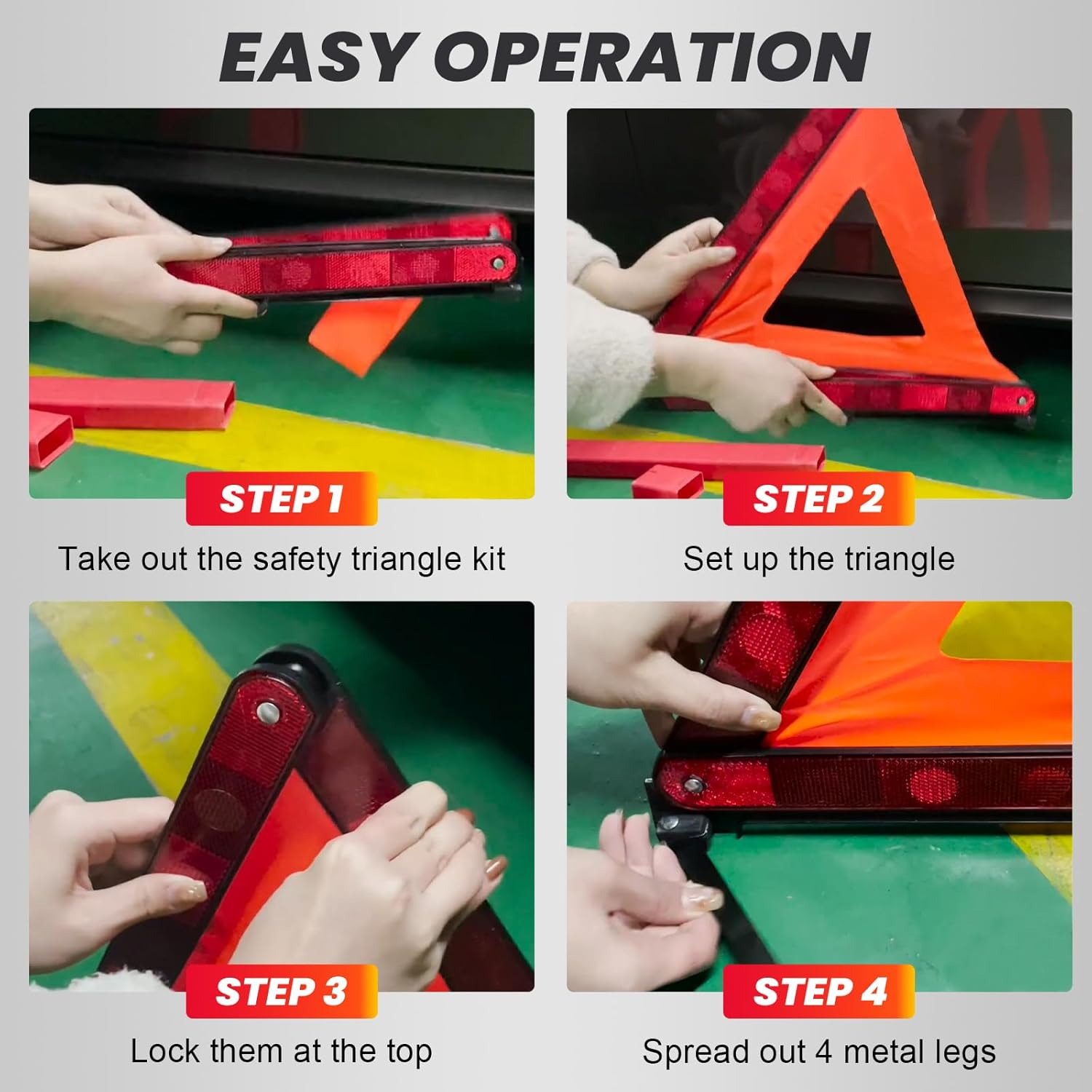 EASY OPERATION

STEP 1

Take out the safety triangle kit

STEP 2

Set up the triangle

STEP 3

Lock them at the top

STEP 4

Spread out 4 metal legs