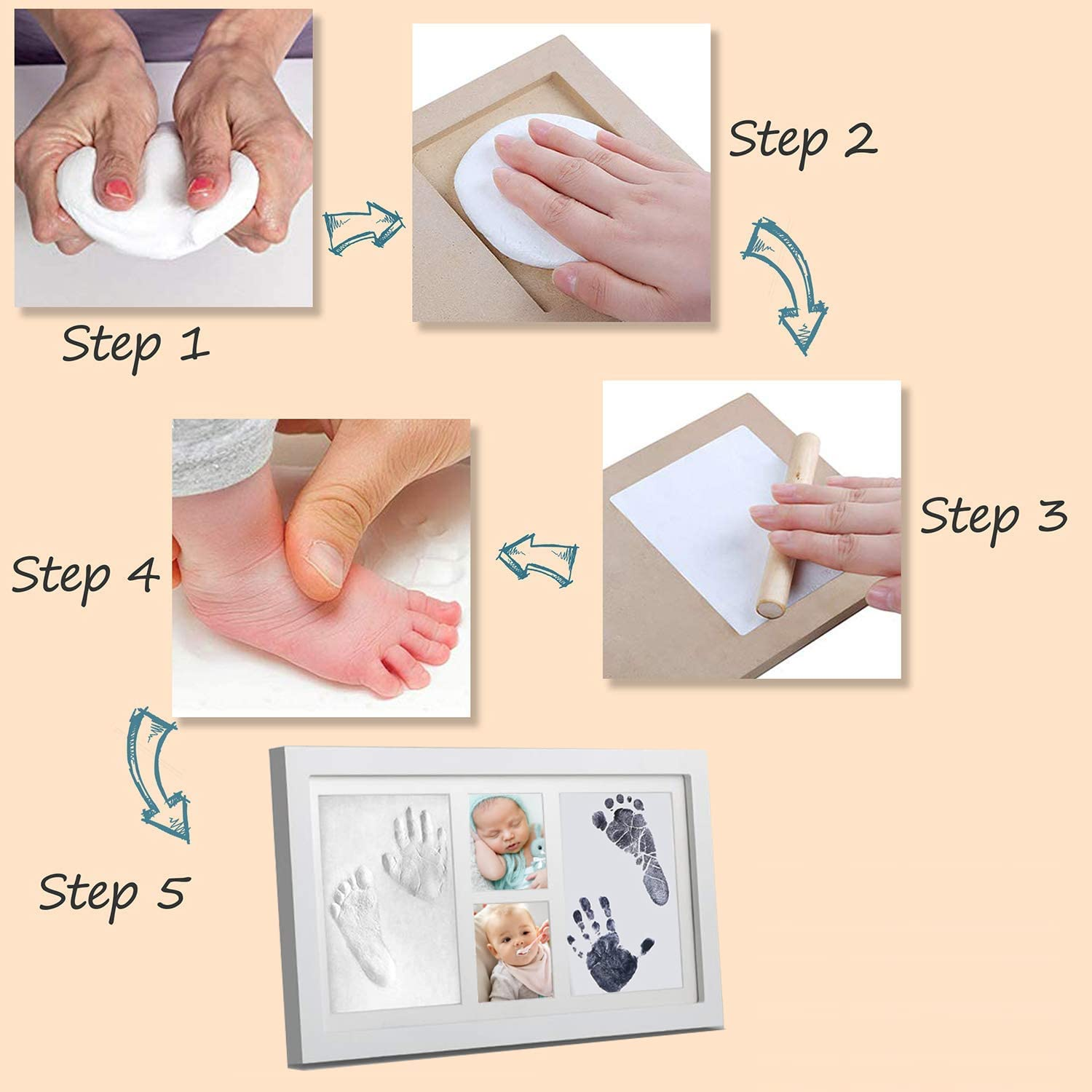 Step 1

Step 2

Step 3

Step 4

Step 5